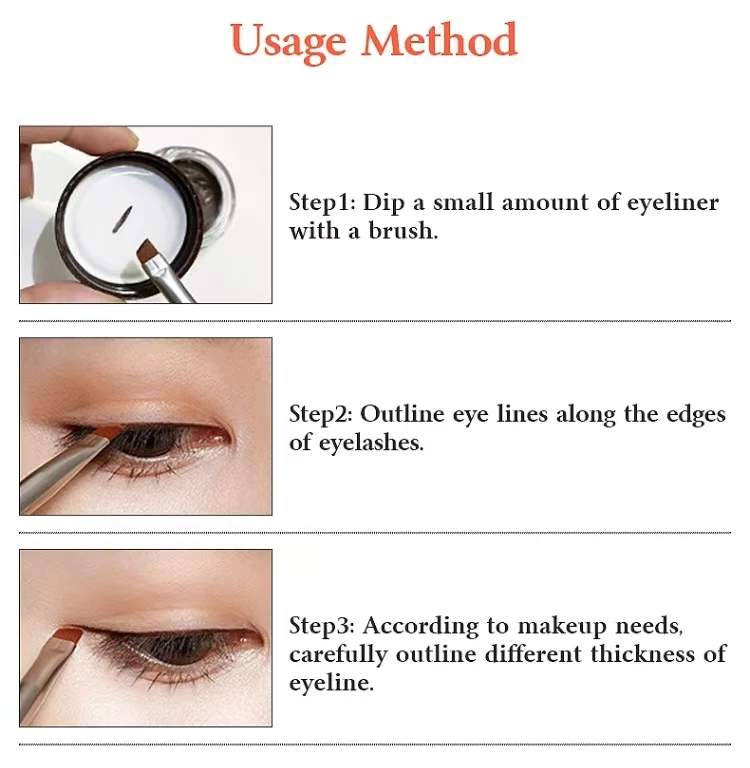 Usage Method

Step1: Dip a small amount of eyeliner with a brush.

Step2: Outline eye lines along the edges of eyelashes.

Step3: According to makeup needs, carefully outline different thickness of eyeline.