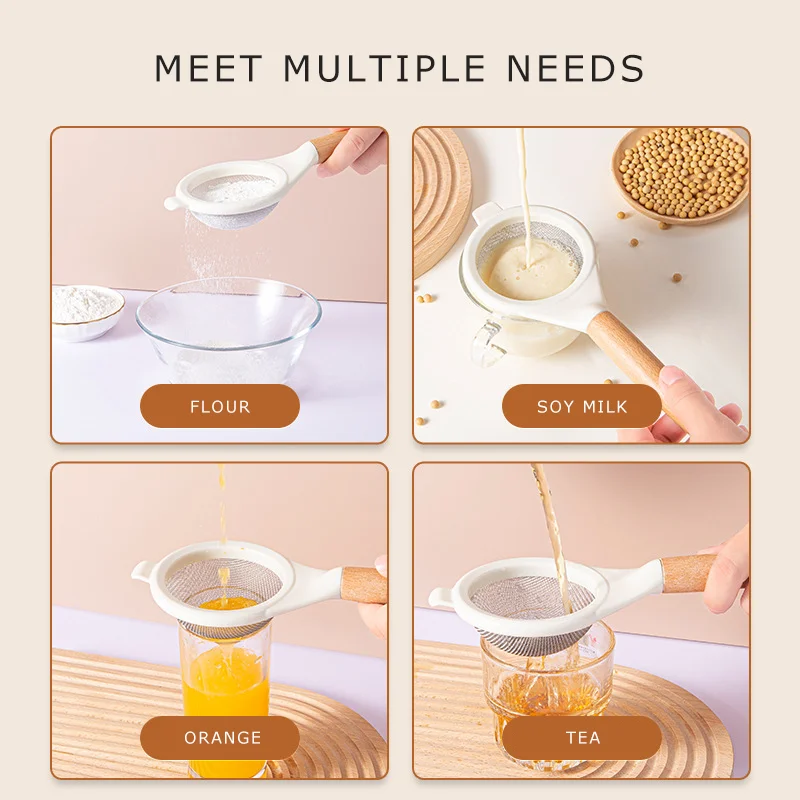 MEET MULTIPLE NEEDS

FLOUR

SOY MILK

ORANGE

TEA