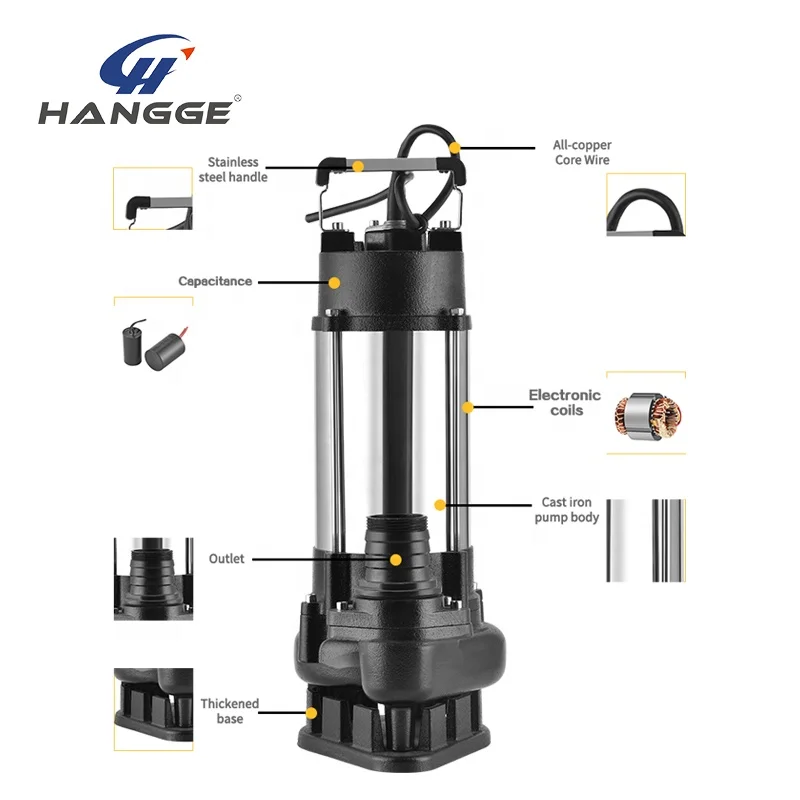 HANGGE®

Stainless steel handle

All-copper Core Wire

Capacitance

Electronic coils

Cast iron pump body

Outlet

Thickened base