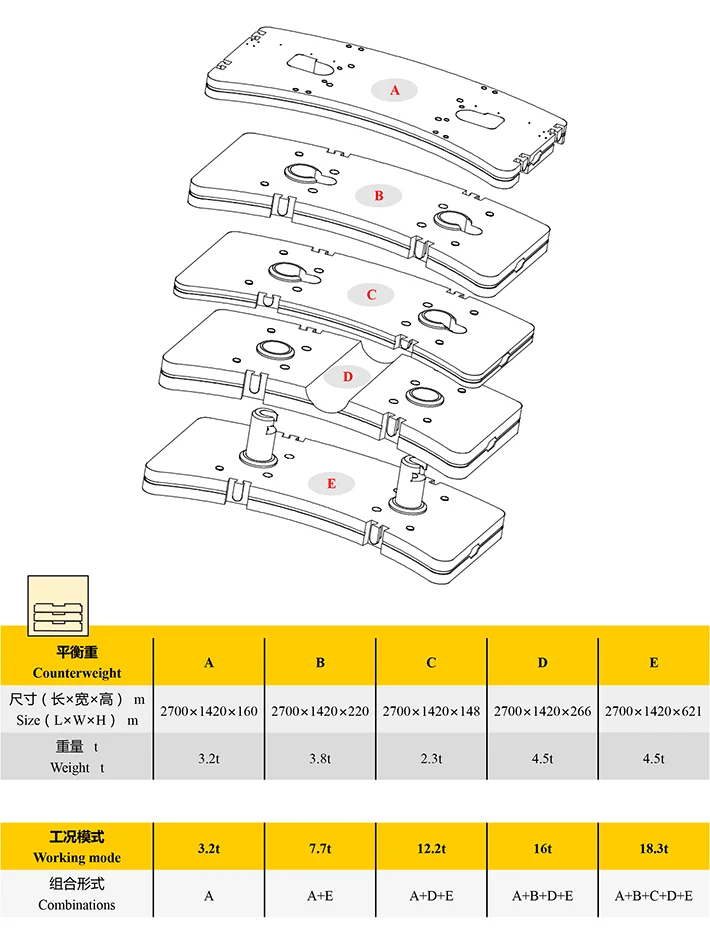 A
B
C
D
E

| 平衡重 Counterweight | A | B | C | D | E |
|---|---|---|---|---|---|
| 尺寸（长×宽×高） m Size（L×W×H） m | 2700×1420×160 | 2700×1420×220 | 2700×1420×148 | 2700×1420×266 | 2700×1420×621 |
| 重量 t Weight t | 3.2t | 3.8t | 2.3t | 4.5t | 4.5t |

| 工况模式 Working mode | 3.2t | 7.7t | 12.2t | 16t | 18.3t |
|---|---|---|---|---|---|
| 组合形式 Combinations | A | A+E | A+D+E | A+B+D+E | A+B+C+D+E |