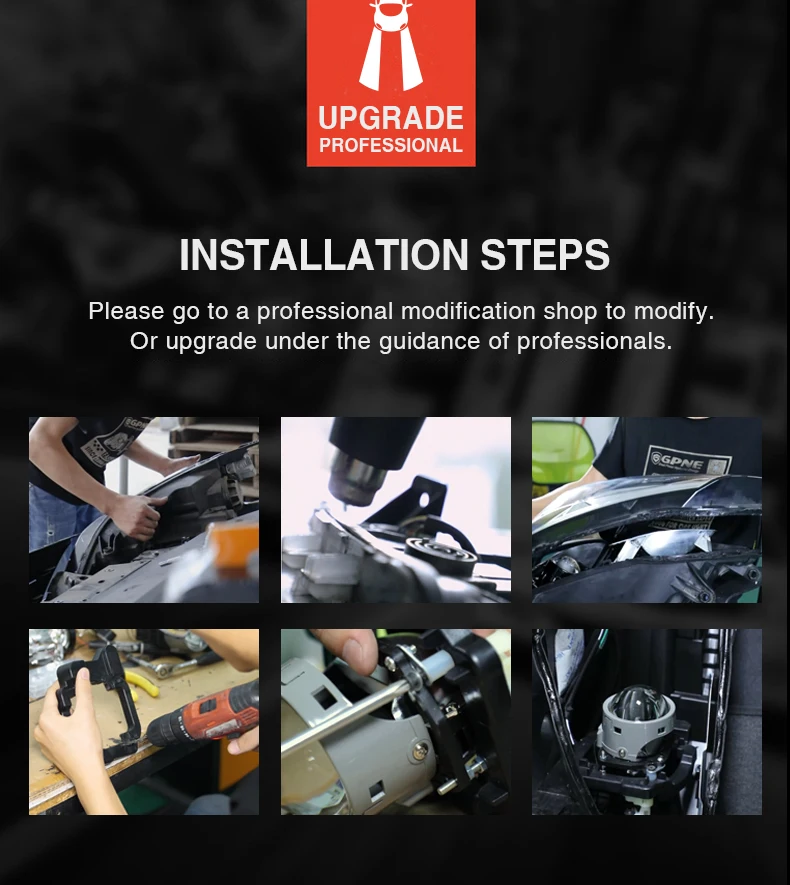 UPGRADE
PROFESSIONAL

INSTALLATION STEPS

Please go to a professional modification shop to modify.
Or upgrade under the guidance of professionals.

GPNE

GPNE