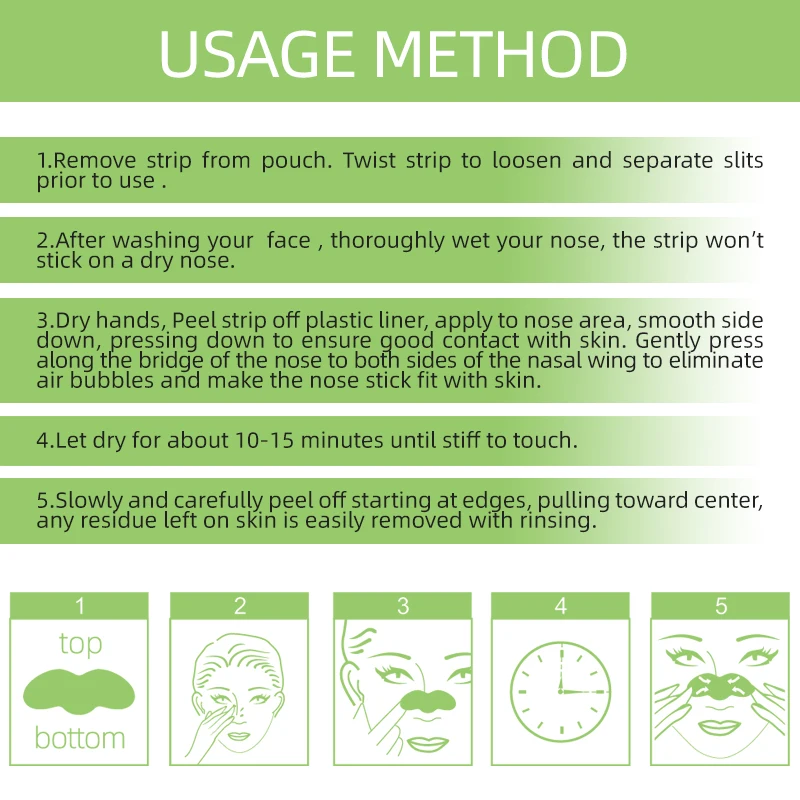 USAGE METHOD

1.Remove strip from pouch. Twist strip to loosen and separate slits prior to use .

2.After washing your face , thoroughly wet your nose, the strip won't stick on a dry nose.

3.Dry hands, Peel strip off plastic liner, apply to nose area, smooth side down, pressing down to ensure good contact with skin. Gently press along the bridge of the nose to both sides of the nasal wing to eliminate air bubbles and make the nose stick fit with skin.

4.Let dry for about 10-15 minutes until stiff to touch.

5.Slowly and carefully peel off starting at edges, pulling toward center, any residue left on skin is easily removed with rinsing.

1
top
bottom

2

3

4

5