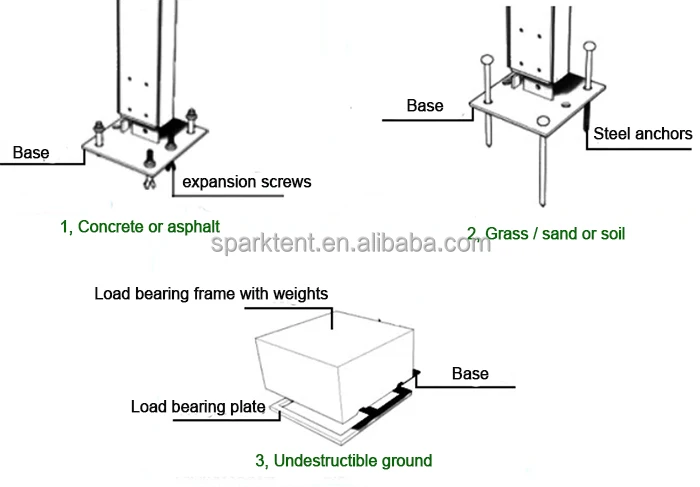 Base

expansion screws

1, Concrete or asphalt

Base

Steel anchors

2, Grass / sand or soil

sparktent.en.alibaba.com

Load bearing frame with weights

Base

Load bearing plate

3, Undestructible ground