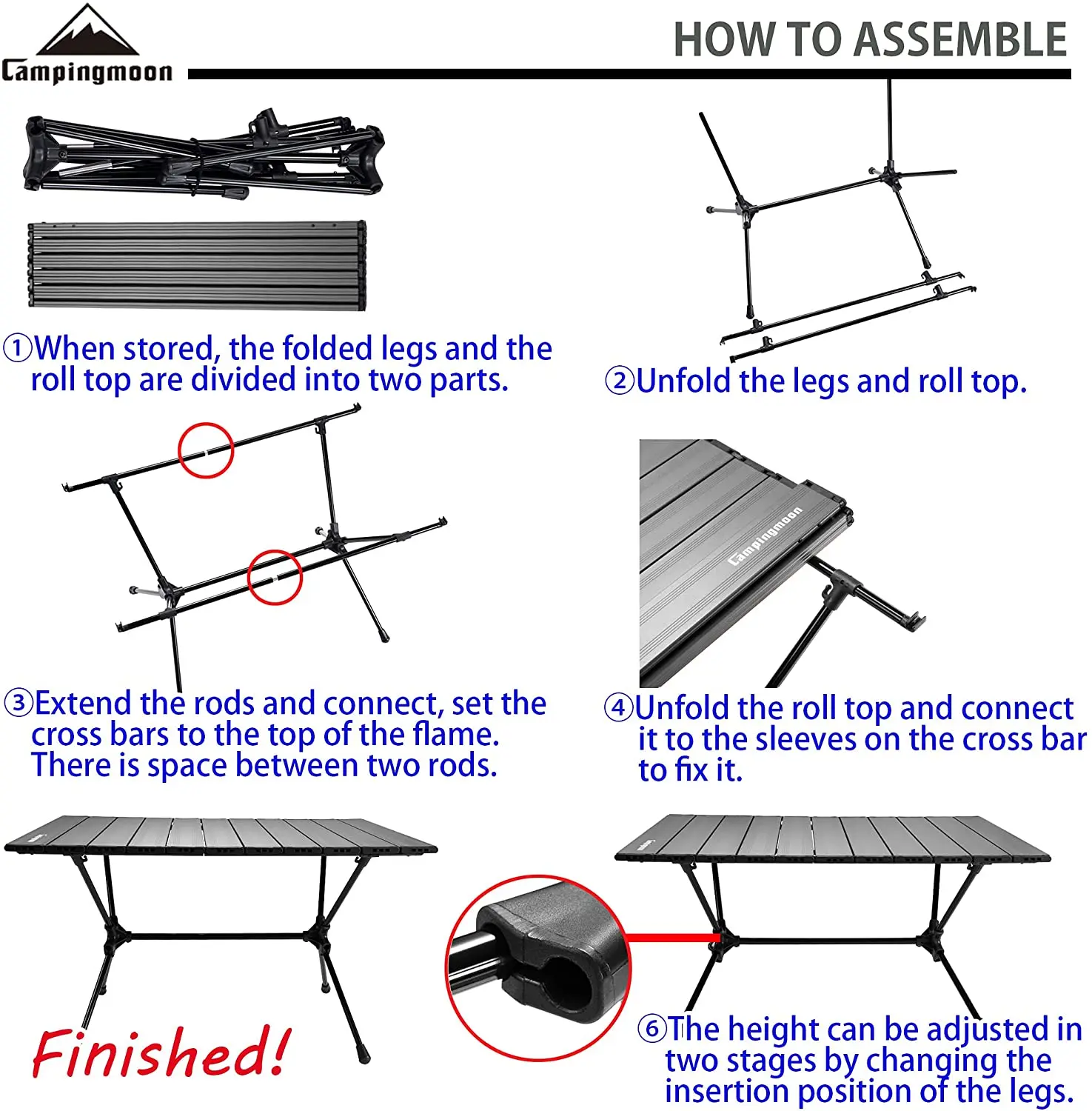 Campingmoon

HOW TO ASSEMBLE

①When stored, the folded legs and the roll top are divided into two parts.

②Unfold the legs and roll top.

③Extend the rods and connect, set the cross bars to the top of the flame. There is space between two rods.

Campingmoon

④Unfold the roll top and connect it to the sleeves on the cross bar to fix it.

Finished!

⑥The height can be adjusted in two stages by changing the insertion position of the legs.