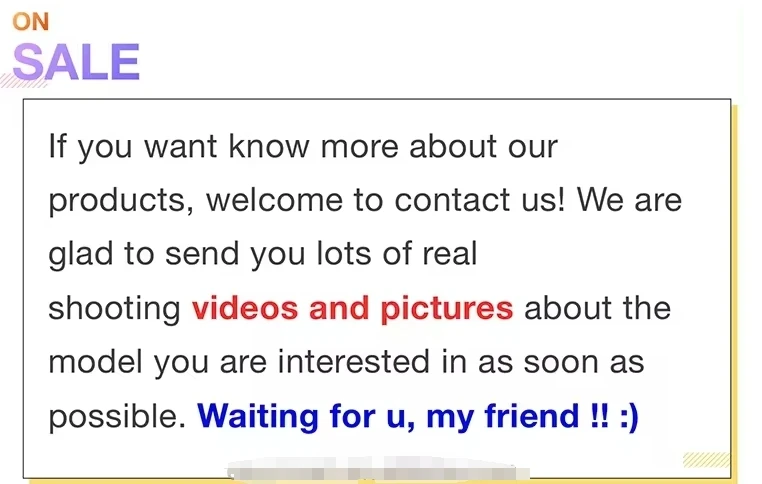 ON
SALE

If you want know more about our products, welcome to contact us! We are glad to send you lots of real shooting videos and pictures about the model you are interested in as soon as possible. Waiting for u, my friend !! :)