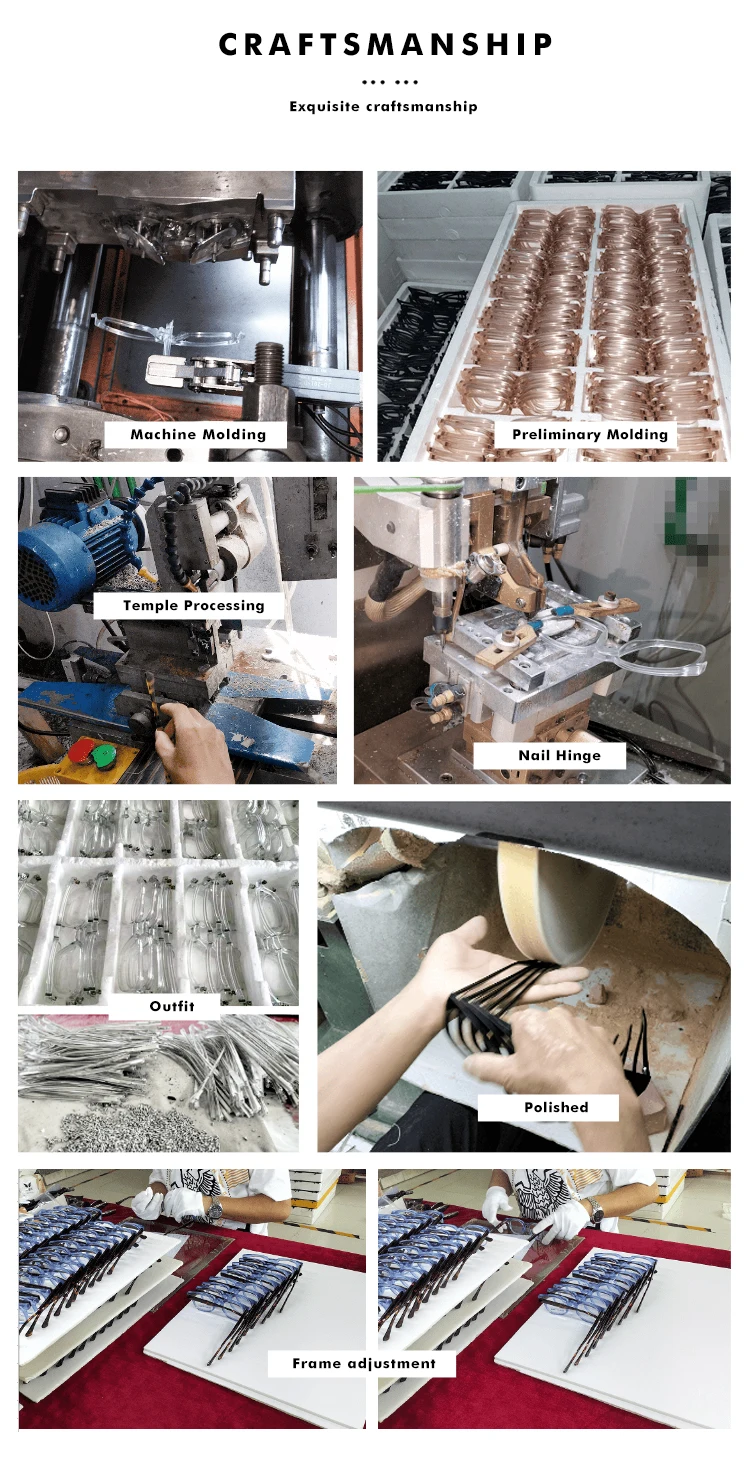 CRAFTSMANSHIP

Exquisite craftsmanship

Machine Molding

Preliminary Molding

Temple Processing

Nail Hinge

Outfit

Polished

Frame adjustment