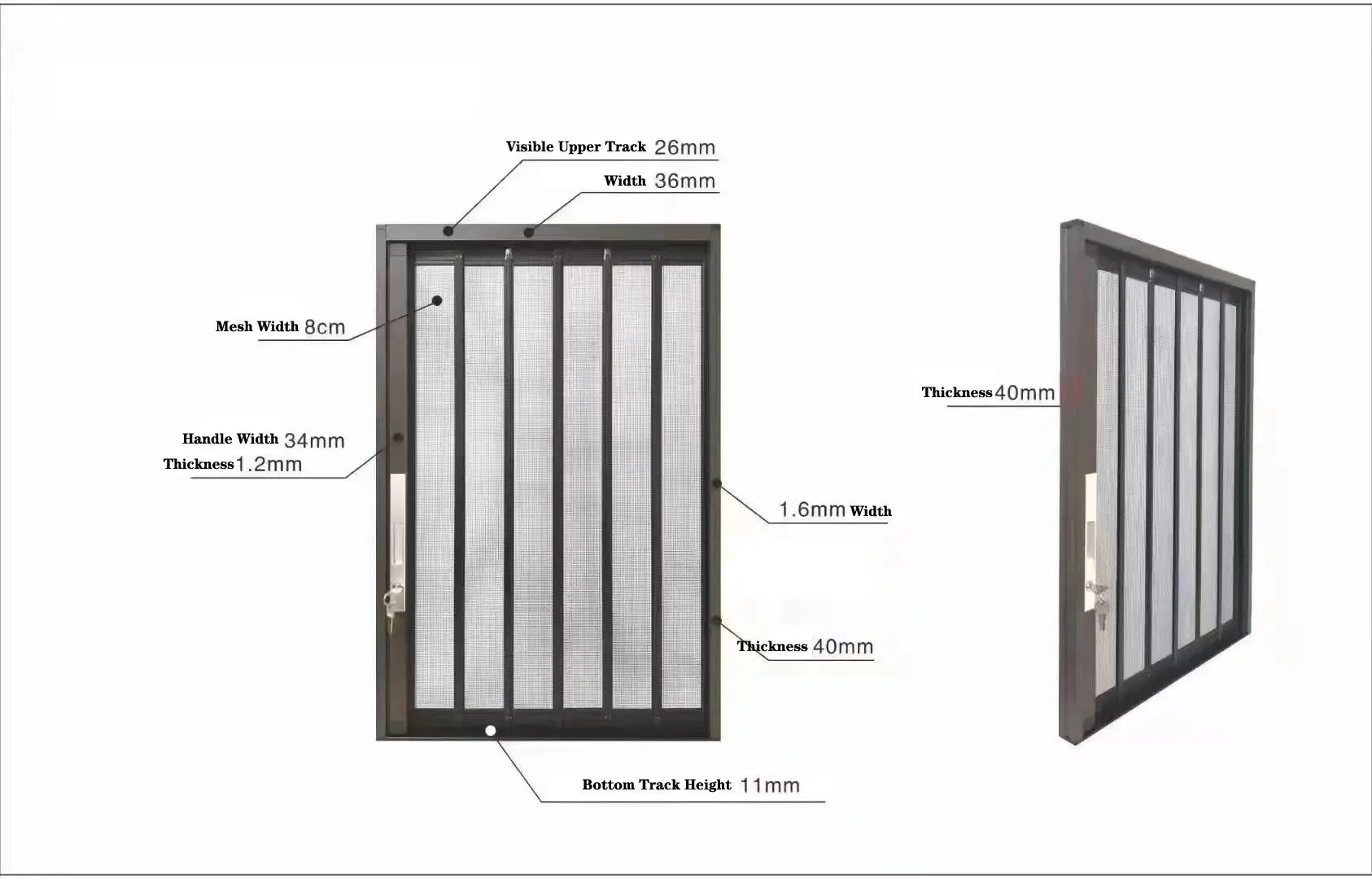 Visible Upper Track 26mm

Width 36mm

Mesh Width 8cm

Handle Width 34mm
Thickness 1.2mm

1.6mm Width

Thickness 40mm

Bottom Track Height 11mm

Thickness 40mm