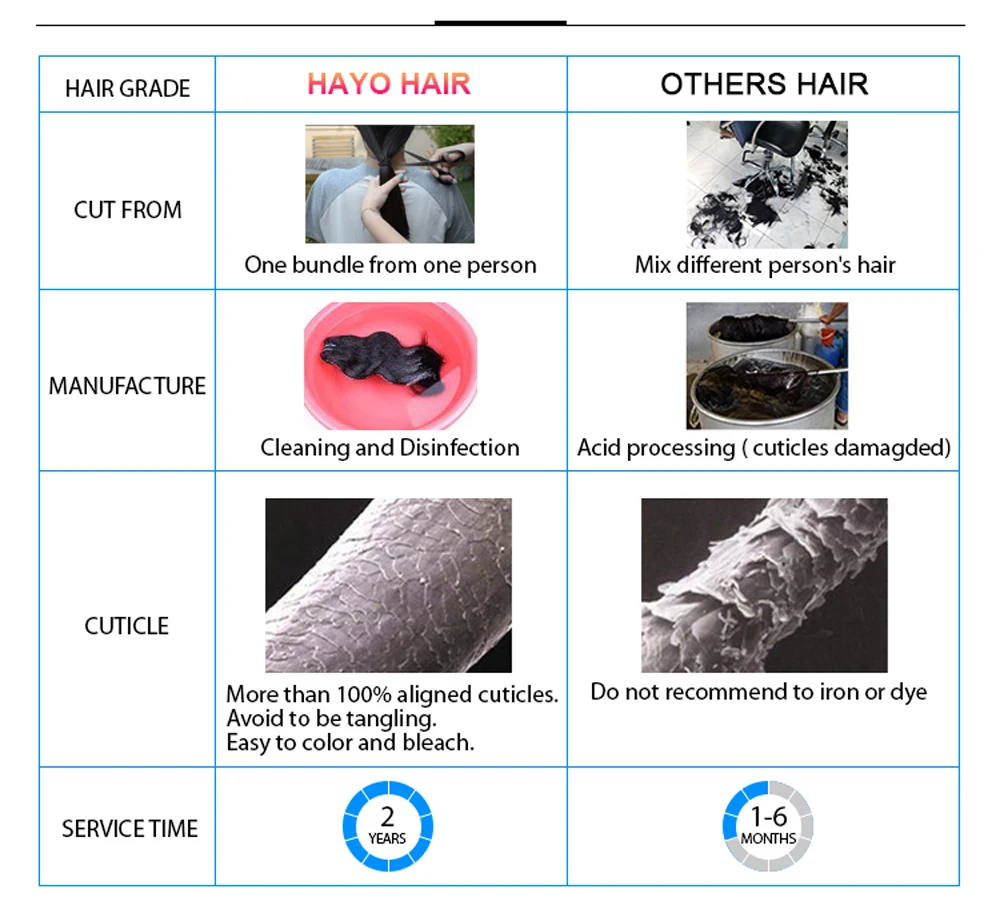 | HAIR GRADE | HAYO HAIR | OTHERS HAIR |
|---|---|---|
| CUT FROM | One bundle from one person | Mix different person's hair |
| MANUFACTURE | Cleaning and Disinfection | Acid processing ( cuticles damagded) |
| CUTICLE | More than 100% aligned cuticles. Avoid to be tangling. Easy to color and bleach. | Do not recommend to iron or dye |
| SERVICE TIME | 2 YEARS | 1-6 MONTHS |