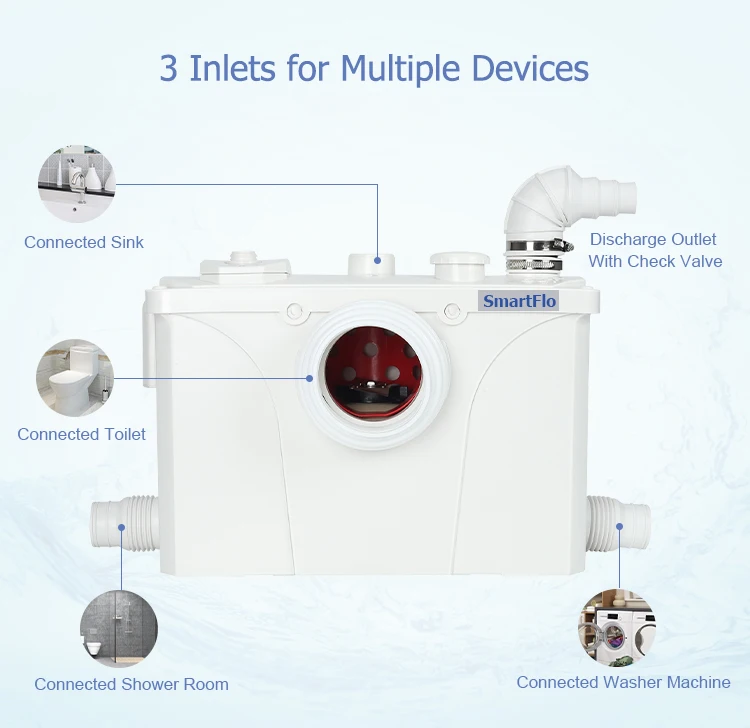 3 Inlets for Multiple Devices

Connected Sink

Discharge Outlet With Check Valve

SmartFlo

Connected Toilet

Connected Shower Room

Connected Washer Machine