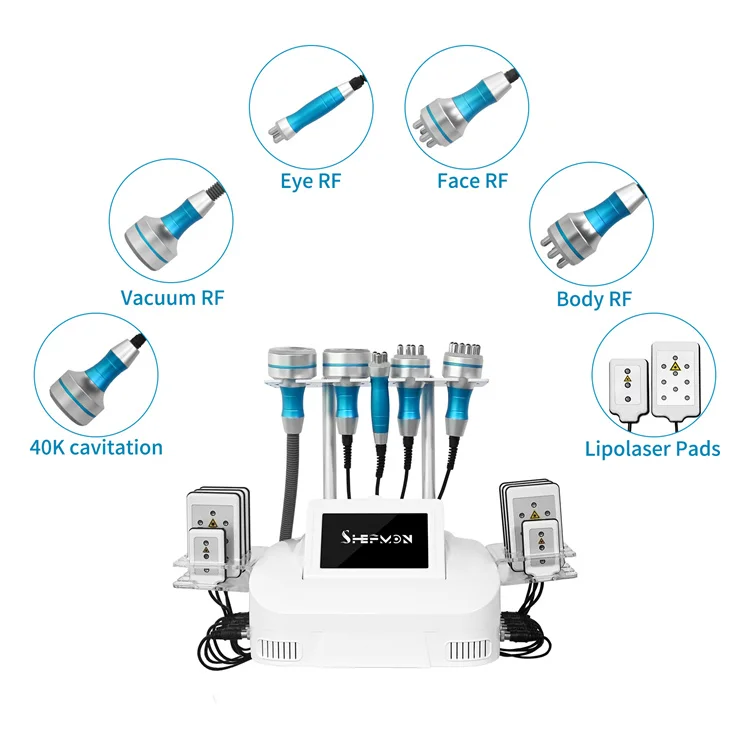 Eye RF

Face RF

Vacuum RF

Body RF

40K cavitation

Lipolaser Pads

SHEFMON