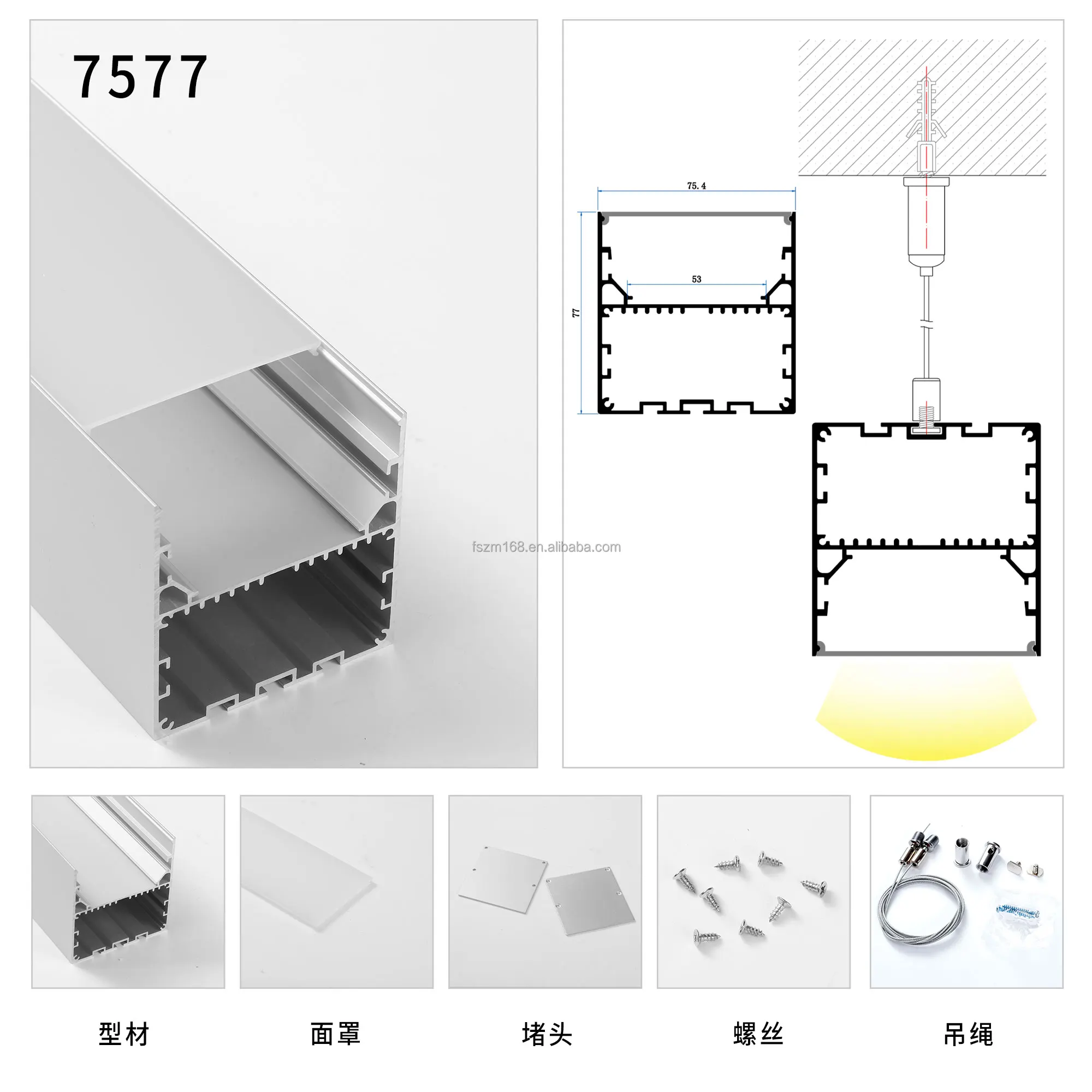 7577

75.4

53

77

fszm168.en.alibaba.com

型材

面罩

堵头

螺丝

吊绳