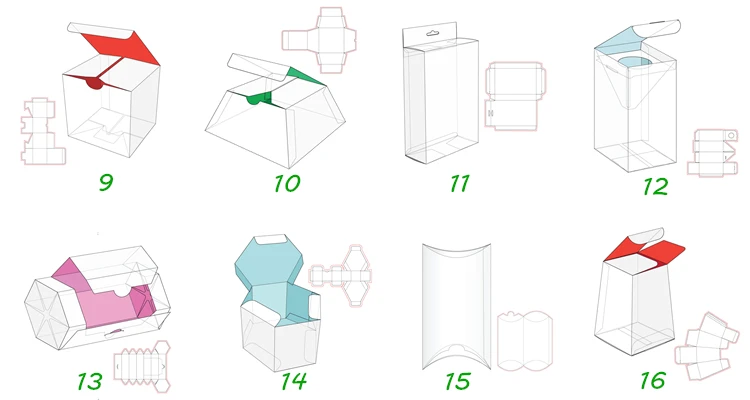 9
10
11
12
13
14
15
16