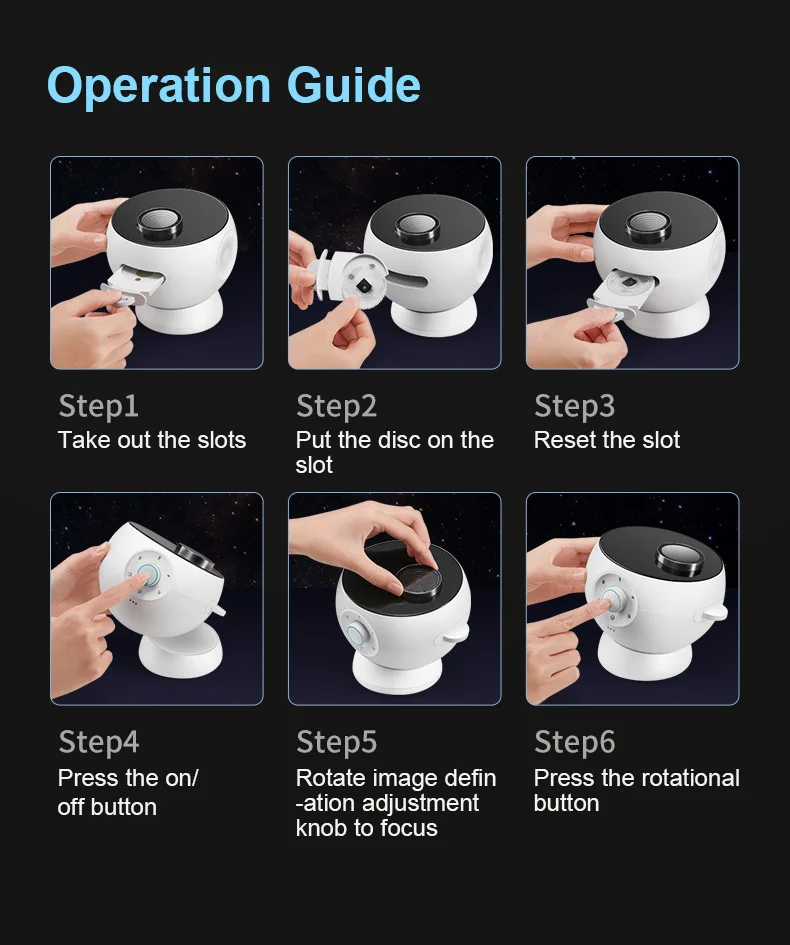 Operation Guide

Step1
Take out the slots

Step2
Put the disc on the slot

Step3
Reset the slot

Step4
Press the on/ off button

Step5
Rotate image defin -ation adjustment knob to focus

Step6
Press the rotational button