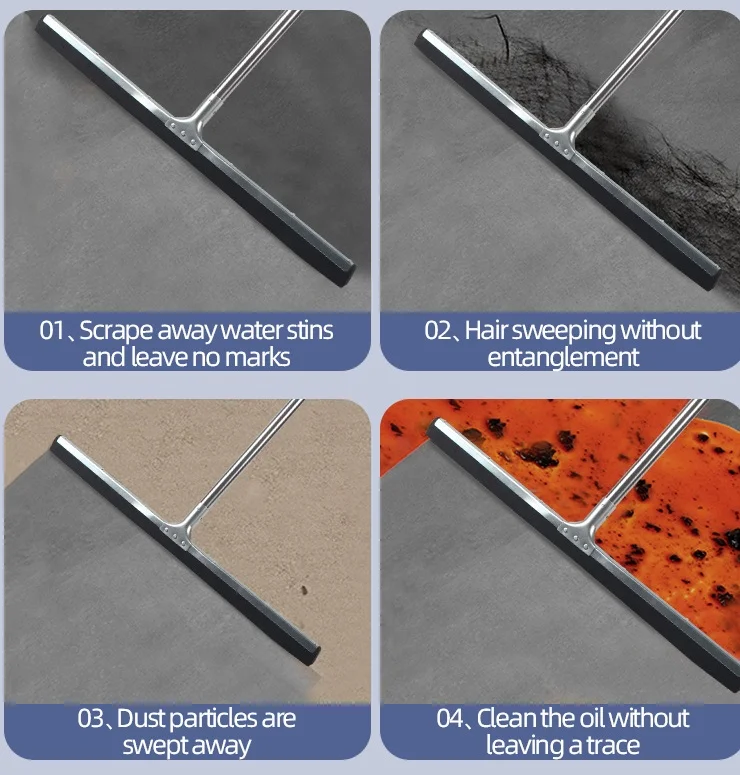 01、Scrape away water stins and leave no marks

02、Hair sweeping without entanglement

03、Dust particles are swept away

04、Clean the oil without leaving a trace