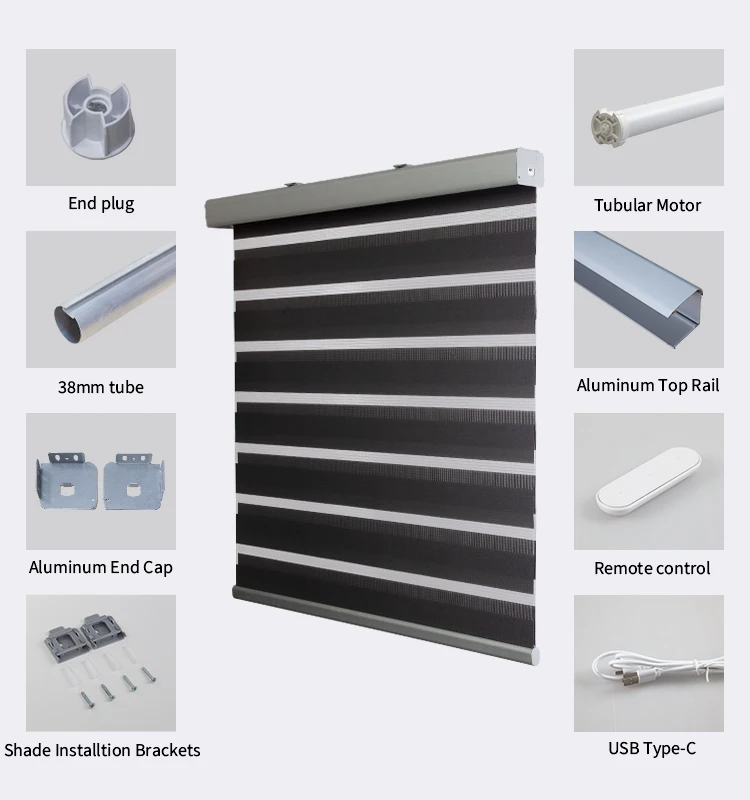 End plug

38mm tube

Aluminum End Cap

Shade Installtion Brackets

Tubular Motor

Aluminum Top Rail

Remote control

USB Type-C