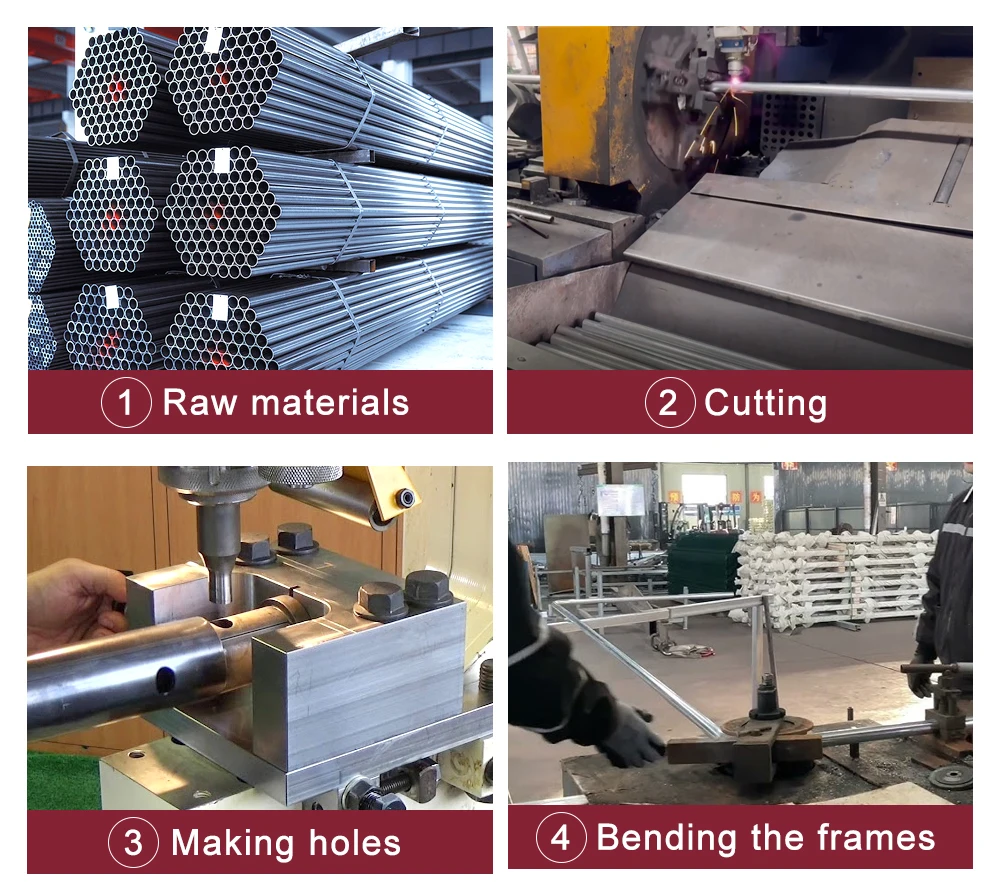 1 Raw materials

2 Cutting

3 Making holes

4 Bending the frames