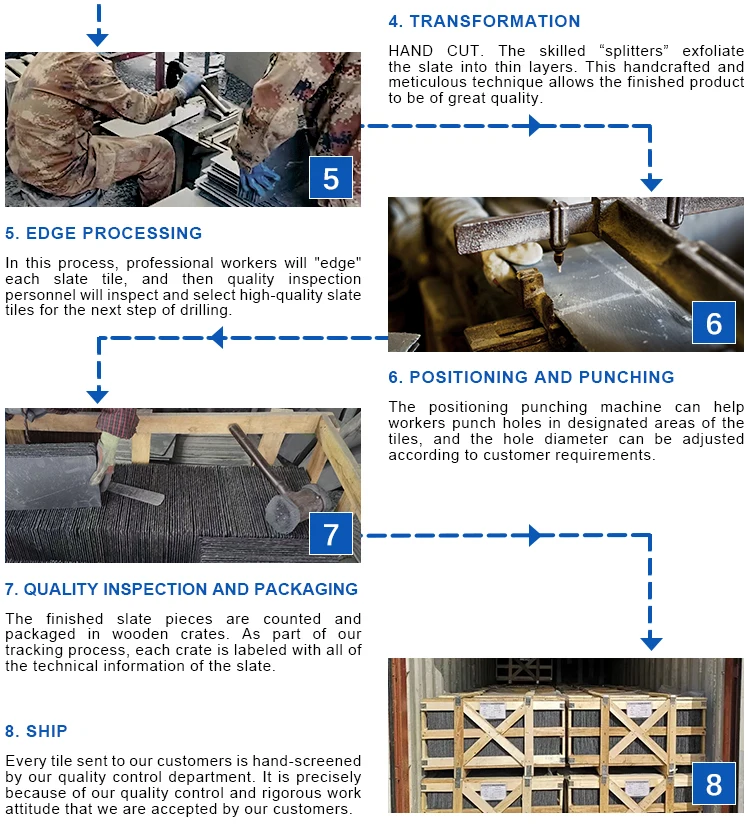 4. TRANSFORMATION

HAND CUT. The skilled “splitters” exfoliate the slate into thin layers. This handcrafted and meticulous technique allows the finished product to be of great quality.

5

5. EDGE PROCESSING

In this process, professional workers will "edge" each slate tile, and then quality inspection personnel will inspect and select high-quality slate tiles for the next step of drilling.

6

6. POSITIONING AND PUNCHING

The positioning punching machine can help workers punch holes in designated areas of the tiles, and the hole diameter can be adjusted according to customer requirements.

7

7. QUALITY INSPECTION AND PACKAGING

The finished slate pieces are counted and packaged in wooden crates. As part of our tracking process, each crate is labeled with all of the technical information of the slate.

8. SHIP

Every tile sent to our customers is hand-screened by our quality control department. It is precisely because of our quality control and rigorous work attitude that we are accepted by our customers.

8