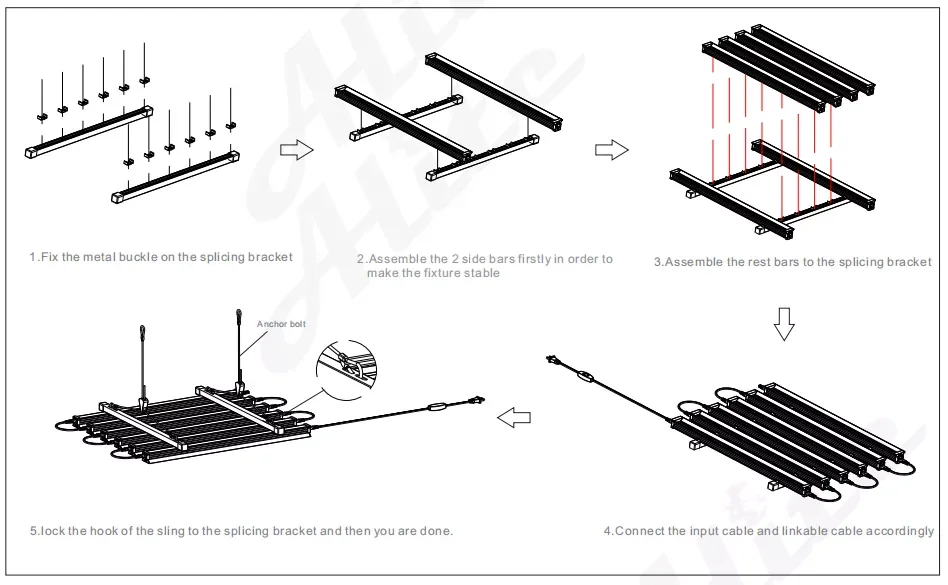 1.Fix the metal buckle on the splicing bracket

2.Assemble the 2 side bars firstly in order to make the fixture stable

3.Assemble the rest bars to the splicing bracket

Anchor bolt

5.lock the hook of the sling to the splicing bracket and then you are done.

4.Connect the input cable and linkable cable accordingly