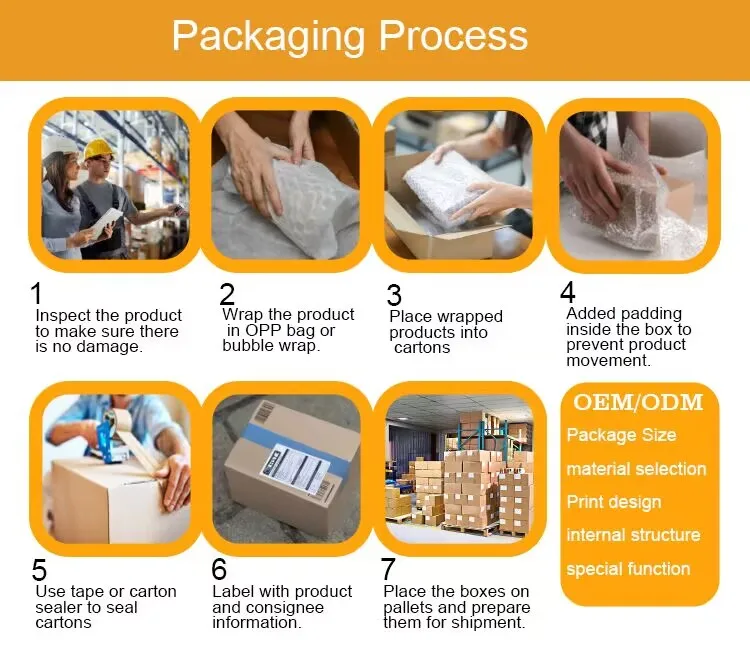 Packaging Process

1
Inspect the product to make sure there is no damage.

2
Wrap the product in OPP bag or bubble wrap.

3
Place wrapped products into cartons

4
Added padding inside the box to prevent product movement.

5
Use tape or carton sealer to seal cartons

6
Label with product and consignee information.

7
Place the boxes on pallets and prepare them for shipment.

OEM/ODM
Package Size
material selection
Print design
internal structure
special function