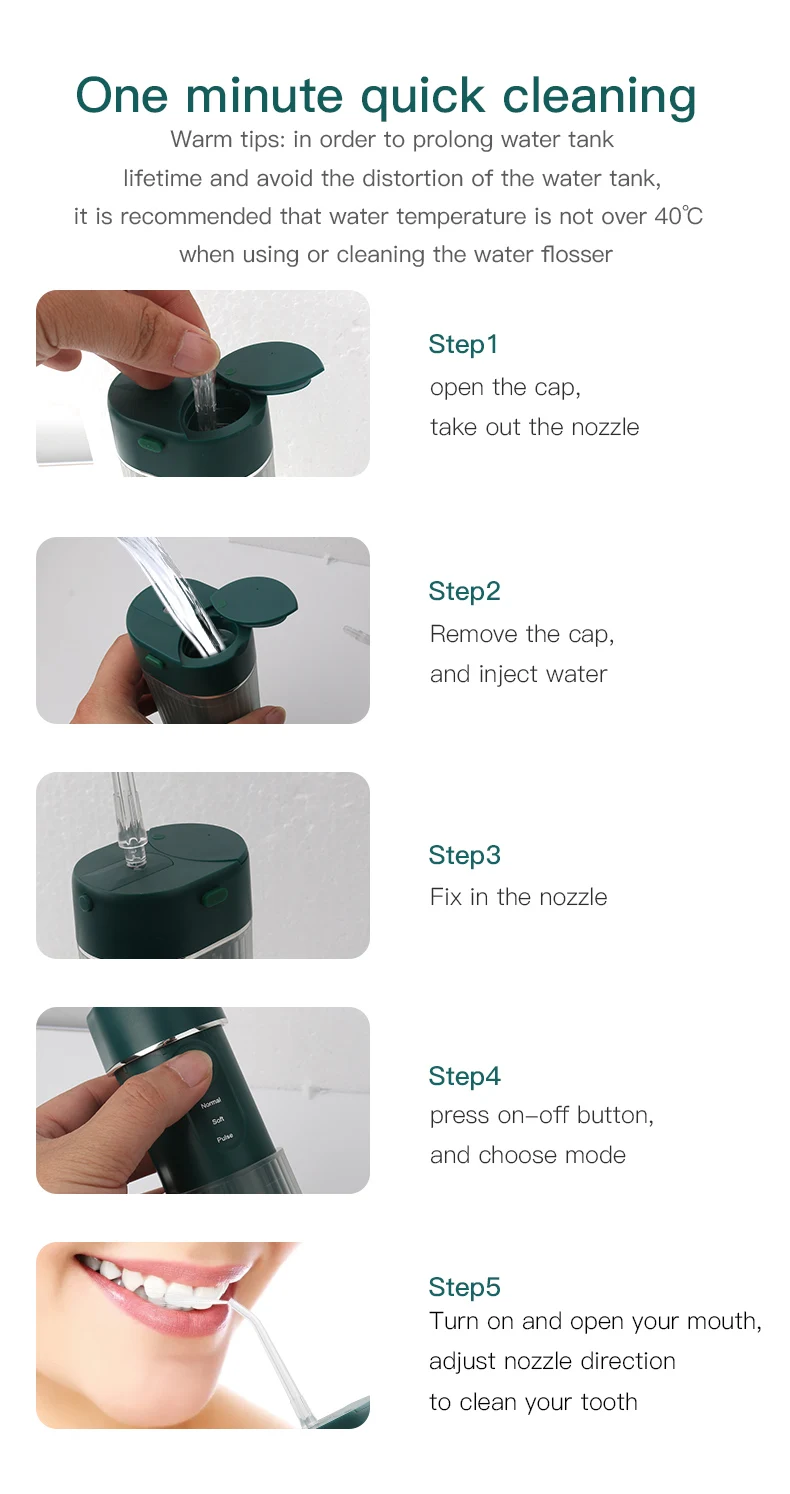 One minute quick cleaning

Warm tips: in order to prolong water tank lifetime and avoid the distortion of the water tank, it is recommended that water temperature is not over 40℃ when using or cleaning the water flosser

Step1
open the cap,
take out the nozzle

Step2
Remove the cap,
and inject water

Step3
Fix in the nozzle

Normal
Soft
Pulse

Step4
press on–off button,
and choose mode

Step5
Turn on and open your mouth,
adjust nozzle direction
to clean your tooth