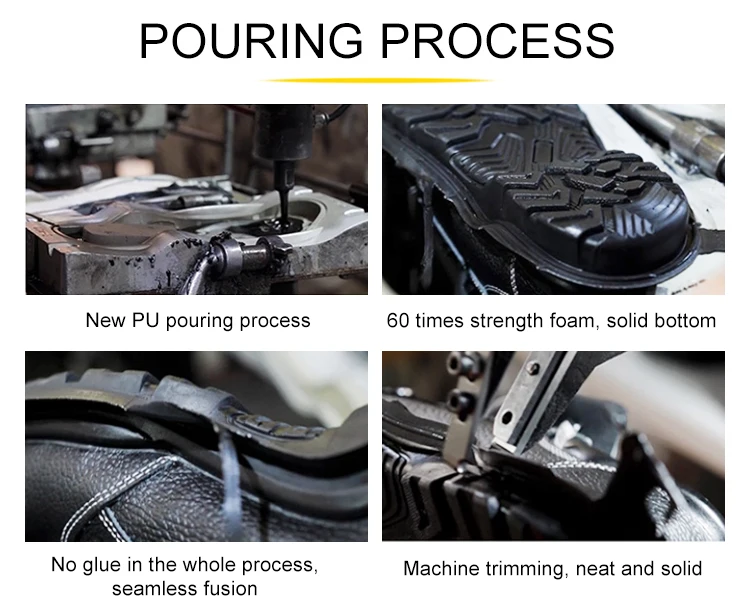 POURING PROCESS

New PU pouring process

60 times strength foam, solid bottom

No glue in the whole process, seamless fusion

Machine trimming, neat and solid