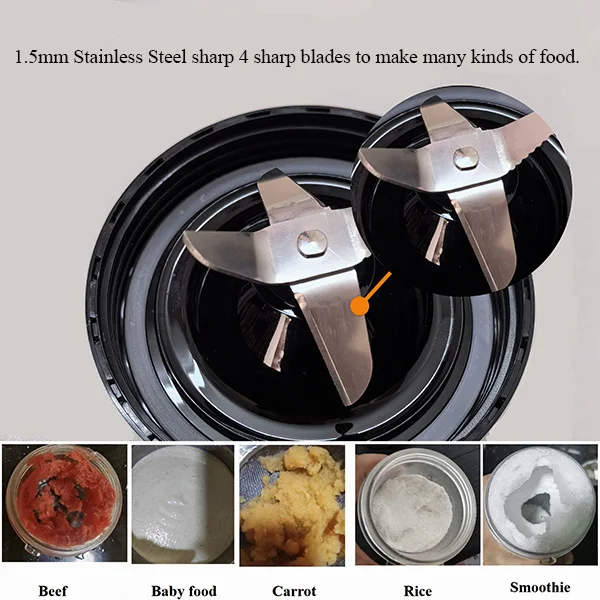 1.5mm Stainless Steel sharp 4 sharp blades to make many kinds of food.

Beef Baby food Carrot Rice Smoothie