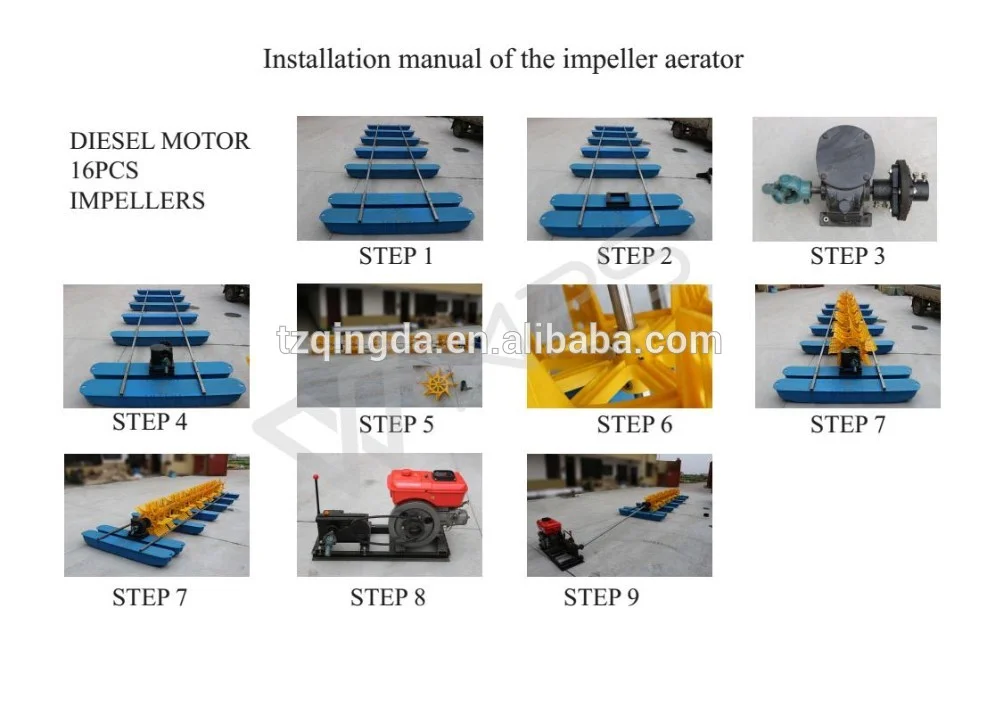 Installation manual of the impeller aerator

DIESEL MOTOR
16PCS
IMPELLERS

STEP 1

STEP 2

STEP 3

STEP 4

STEP 5

STEP 6

STEP 7

tzqingda.en.alibaba.com

STEP 7

STEP 8

STEP 9