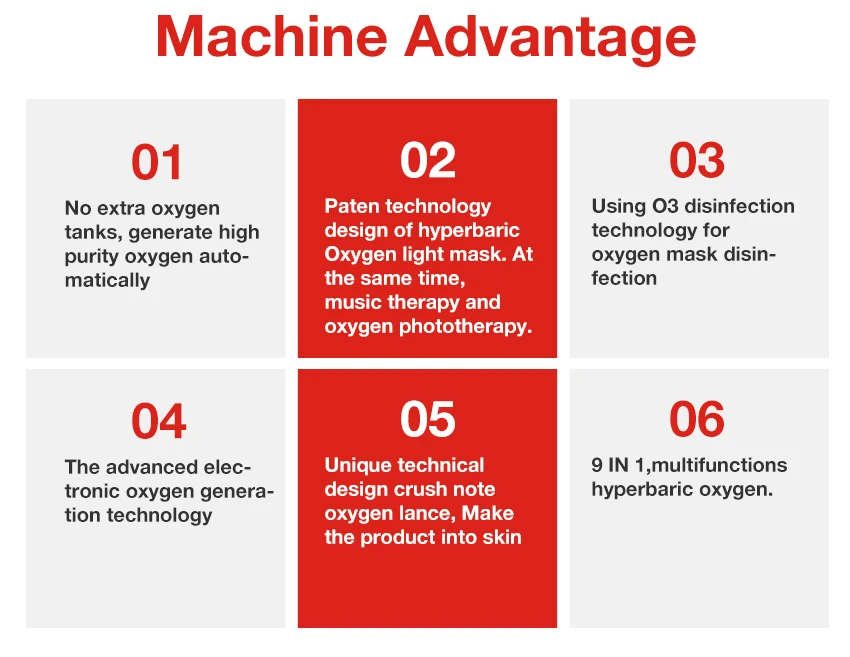 Machine Advantage

01

No extra oxygen tanks, generate high purity oxygen automatically

02

Paten technology design of hyperbaric Oxygen light mask. At the same time, music therapy and oxygen phototherapy.

03

Using O3 disinfection technology for oxygen mask disinfection

04

The advanced electronic oxygen generation technology

05

Unique technical design crush note oxygen lance, Make the product into skin

06

9 IN 1,multifunctions hyperbaric oxygen.