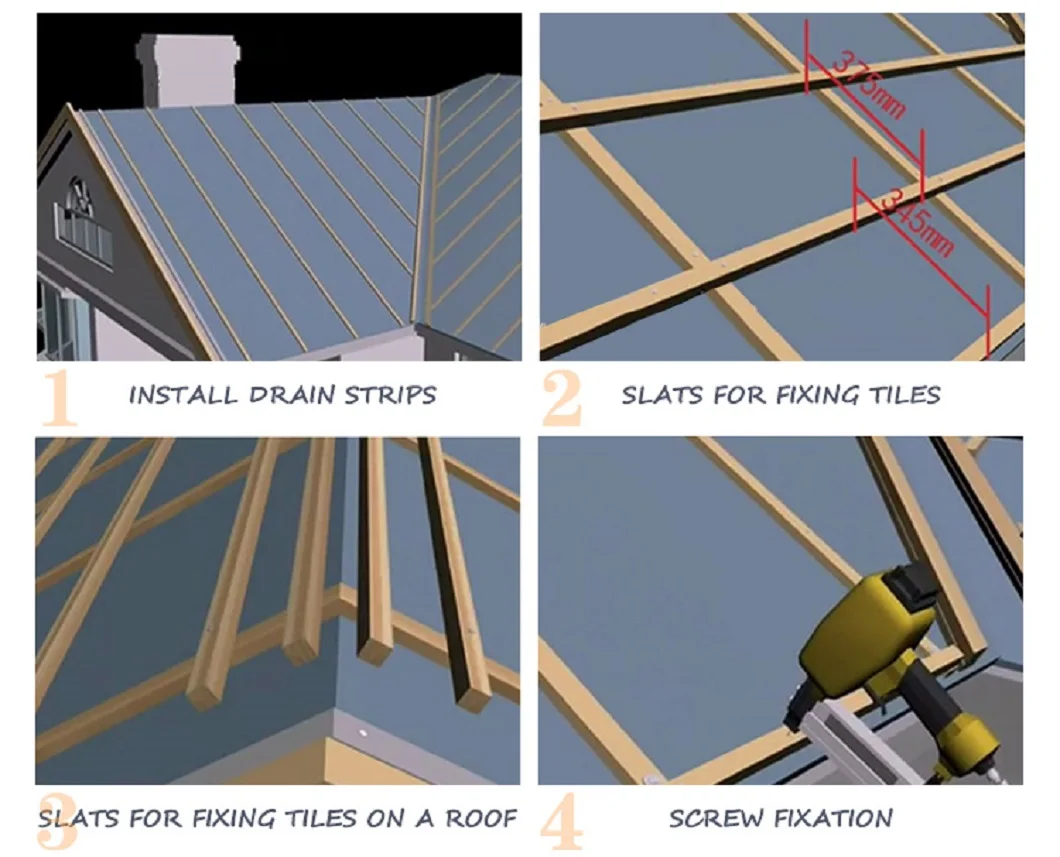 375mm

345mm

1 INSTALL DRAIN STRIPS

2 SLATS FOR FIXING TILES

3 SLATS FOR FIXING TILES ON A ROOF

4 SCREW FIXATION