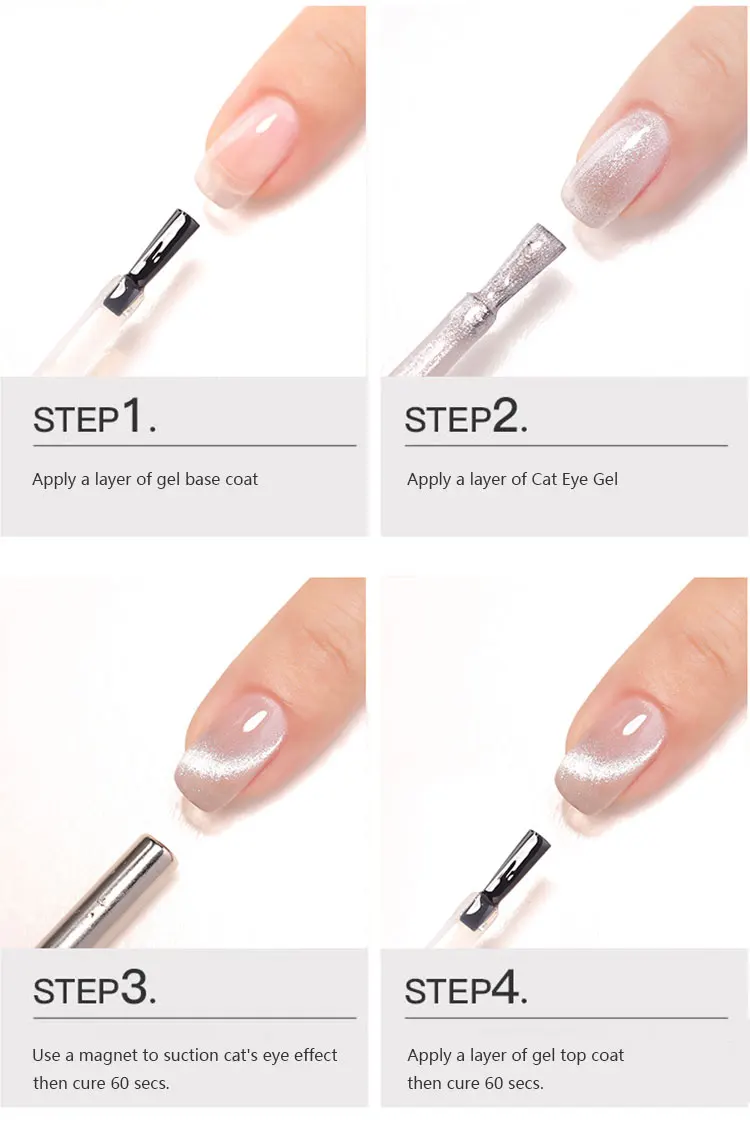 STEP1.

Apply a layer of gel base coat

STEP2.

Apply a layer of Cat Eye Gel

STEP3.

Use a magnet to suction cat's eye effect then cure 60 secs.

STEP4.

Apply a layer of gel top coat then cure 60 secs.