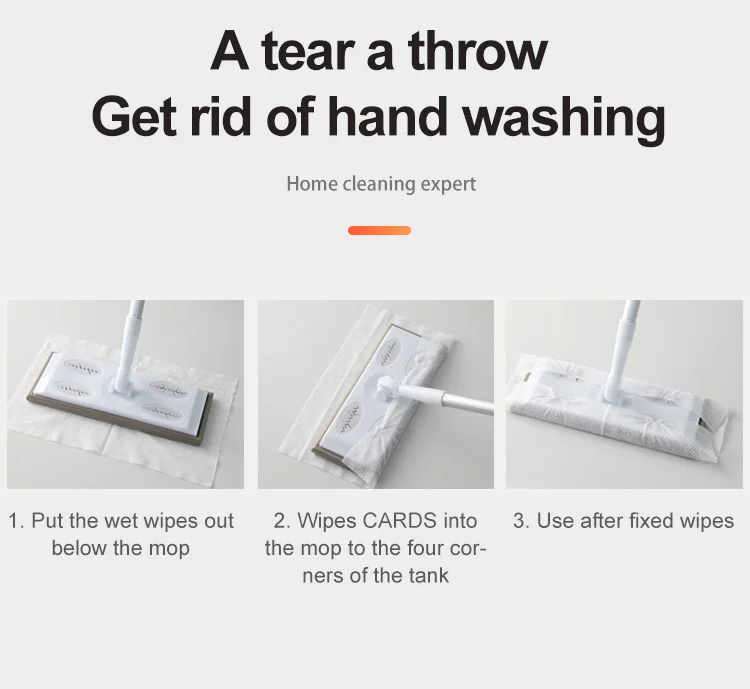 A tear a throw
Get rid of hand washing

Home cleaning expert

1. Put the wet wipes out below the mop

2. Wipes CARDS into the mop to the four corners of the tank

3. Use after fixed wipes