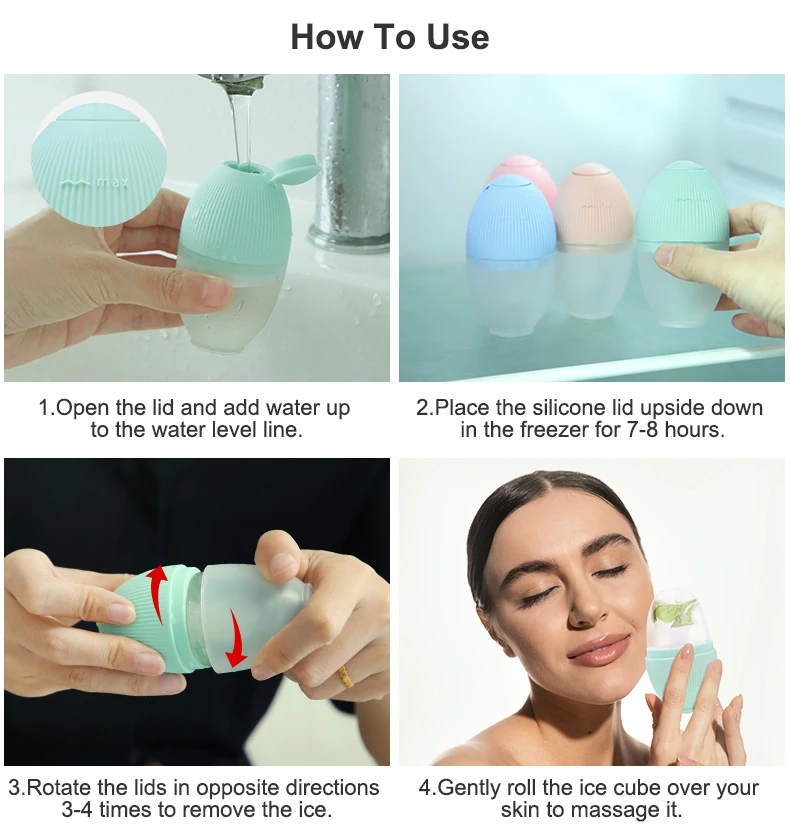 How To Use

max

1.Open the lid and add water up to the water level line.

2.Place the silicone lid upside down in the freezer for 7-8 hours.

3.Rotate the lids in opposite directions 3-4 times to remove the ice.

4.Gently roll the ice cube over your skin to massage it.