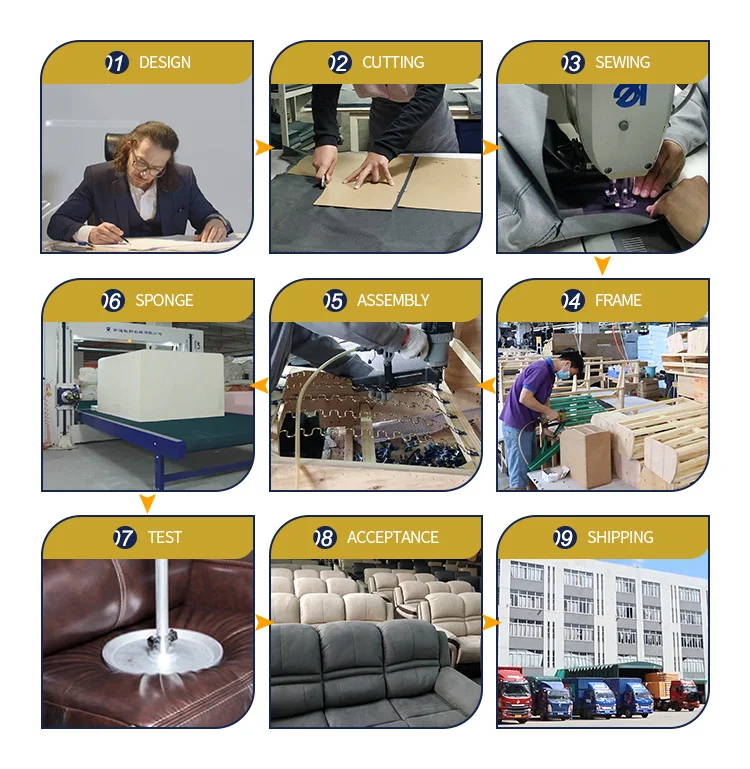 01 DESIGN

02 CUTTING

03 SEWING

06 SPONGE

05 ASSEMBLY

04 FRAME

07 TEST

08 ACCEPTANCE

09 SHIPPING