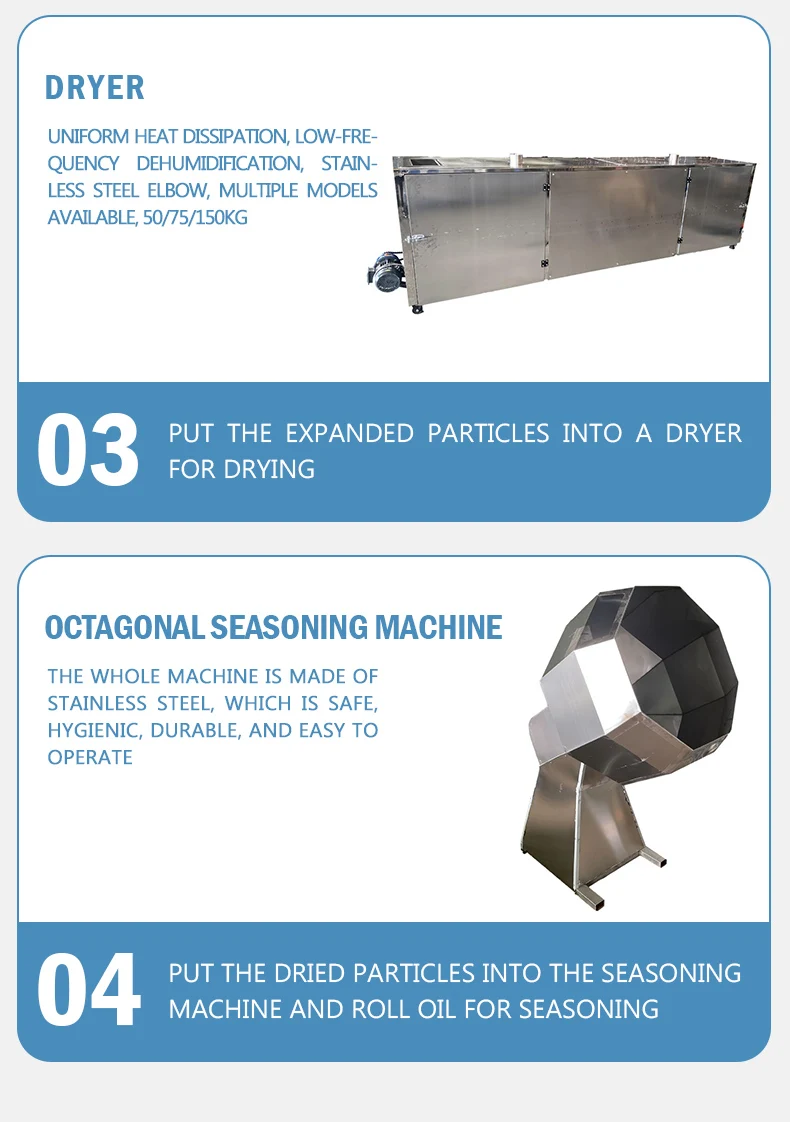 DRYER

UNIFORM HEAT DISSIPATION, LOW-FREQUENCY DEHUMIDIFICATION, STAINLESS STEEL ELBOW, MULTIPLE MODELS AVAILABLE, 50/75/150KG

03

PUT THE EXPANDED PARTICLES INTO A DRYER FOR DRYING

OCTAGONAL SEASONING MACHINE

THE WHOLE MACHINE IS MADE OF STAINLESS STEEL, WHICH IS SAFE, HYGIENIC, DURABLE, AND EASY TO OPERATE

04

PUT THE DRIED PARTICLES INTO THE SEASONING MACHINE AND ROLL OIL FOR SEASONING