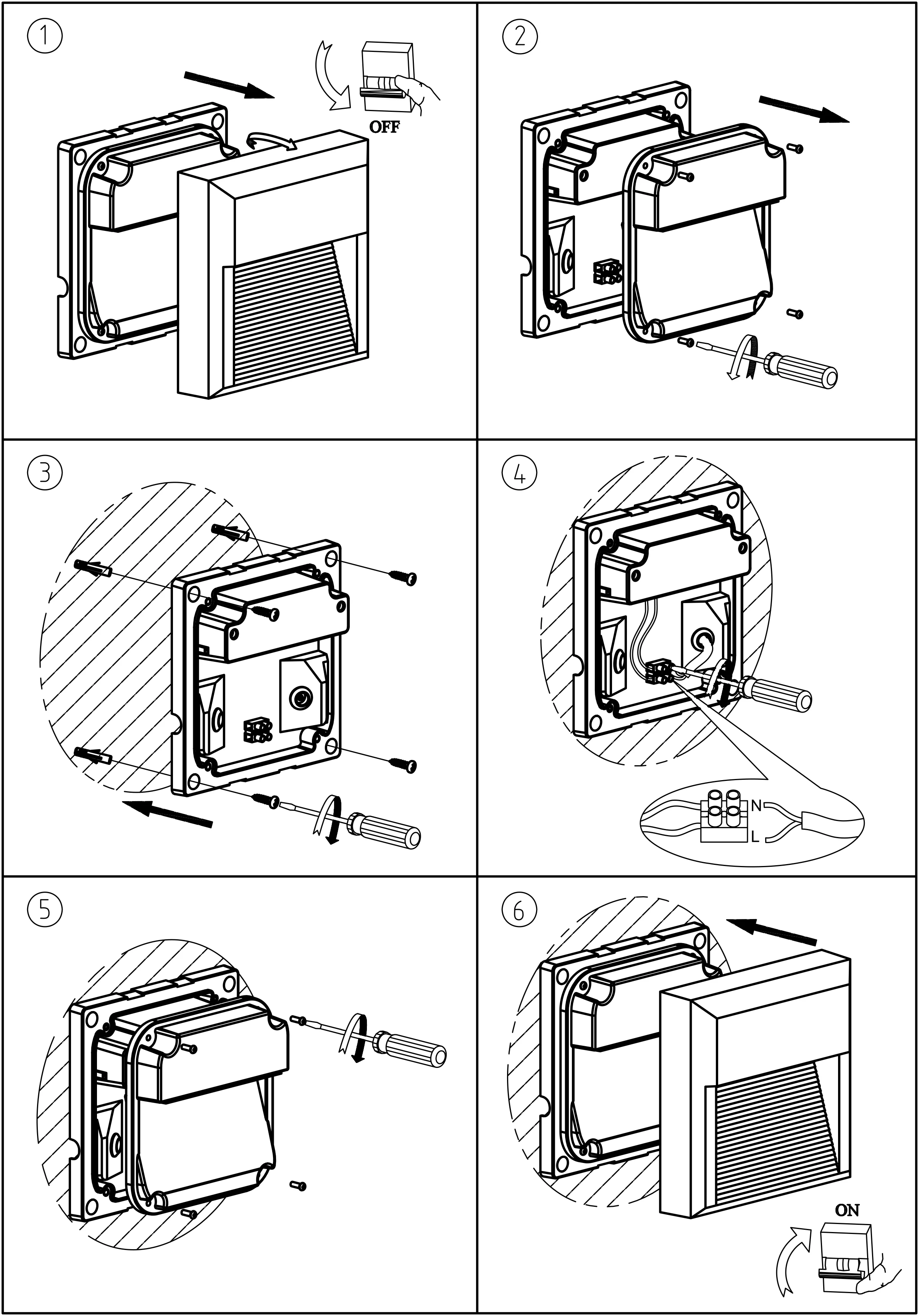 1

OFF

2

3

4

N

L

5

6

ON