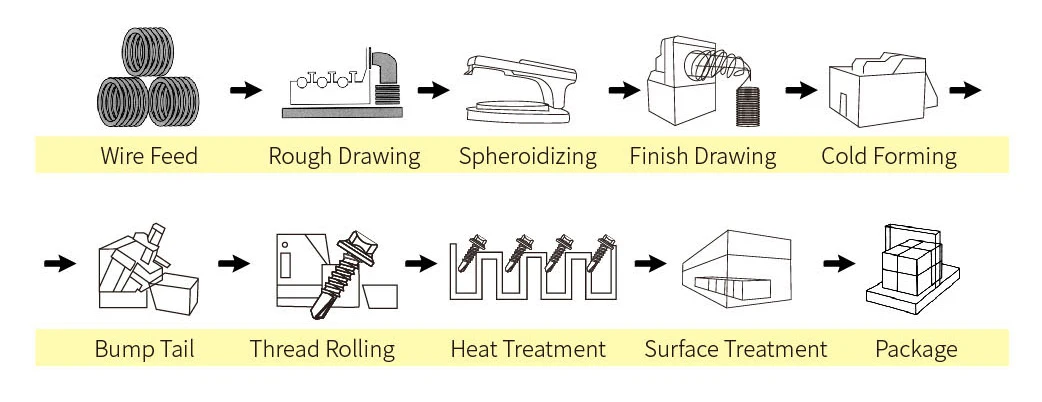 Wire Feed
Rough Drawing
Spheroidizing
Finish Drawing
Cold Forming

Bump Tail
Thread Rolling
Heat Treatment
Surface Treatment
Package