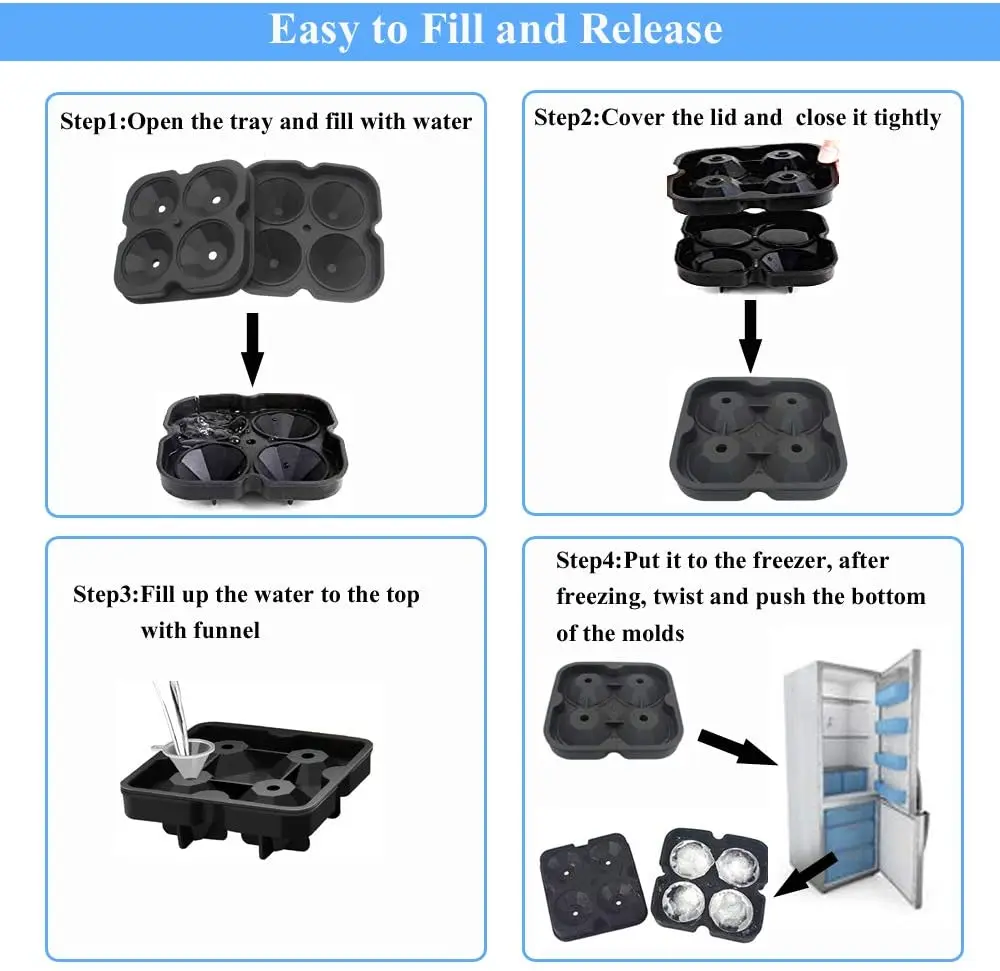 Easy to Fill and Release

Step1:Open the tray and fill with water

Step2:Cover the lid and close it tightly

Step3:Fill up the water to the top with funnel

Step4:Put it to the freezer, after freezing, twist and push the bottom of the molds