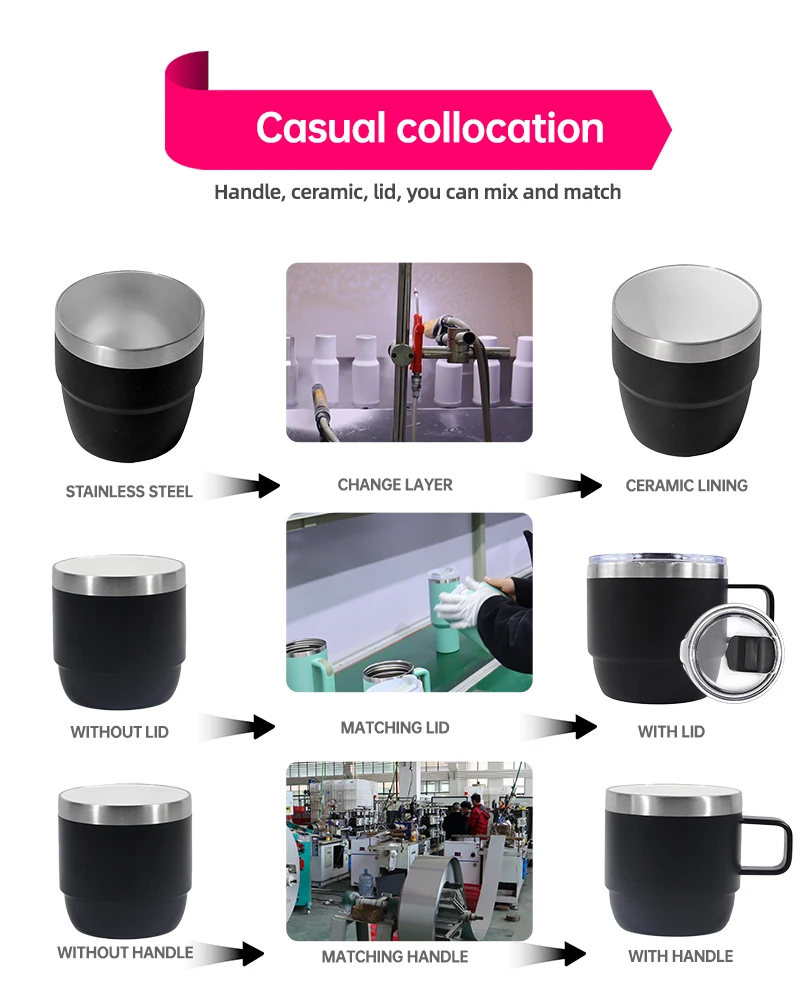 Casual collocation

Handle, ceramic, lid, you can mix and match

STAINLESS STEEL

CHANGE LAYER

CERAMIC LINING

WITHOUT LID

MATCHING LID

WITH LID

WITHOUT HANDLE

MATCHING HANDLE

WITH HANDLE