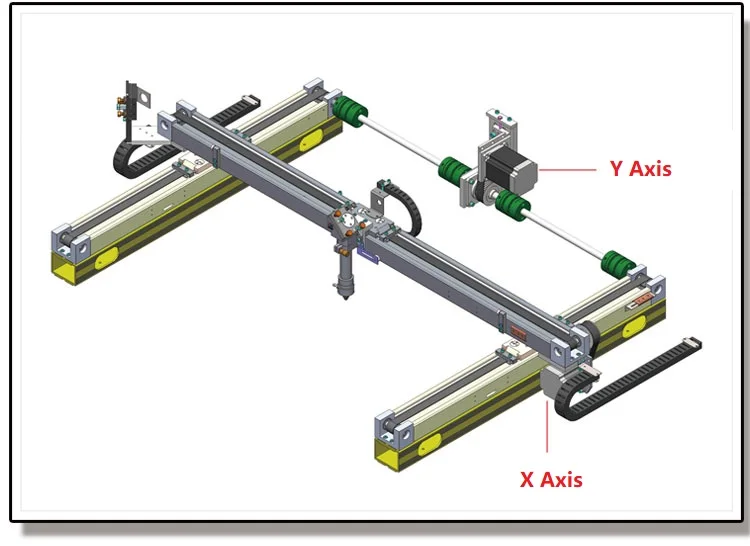 Y Axis

X Axis