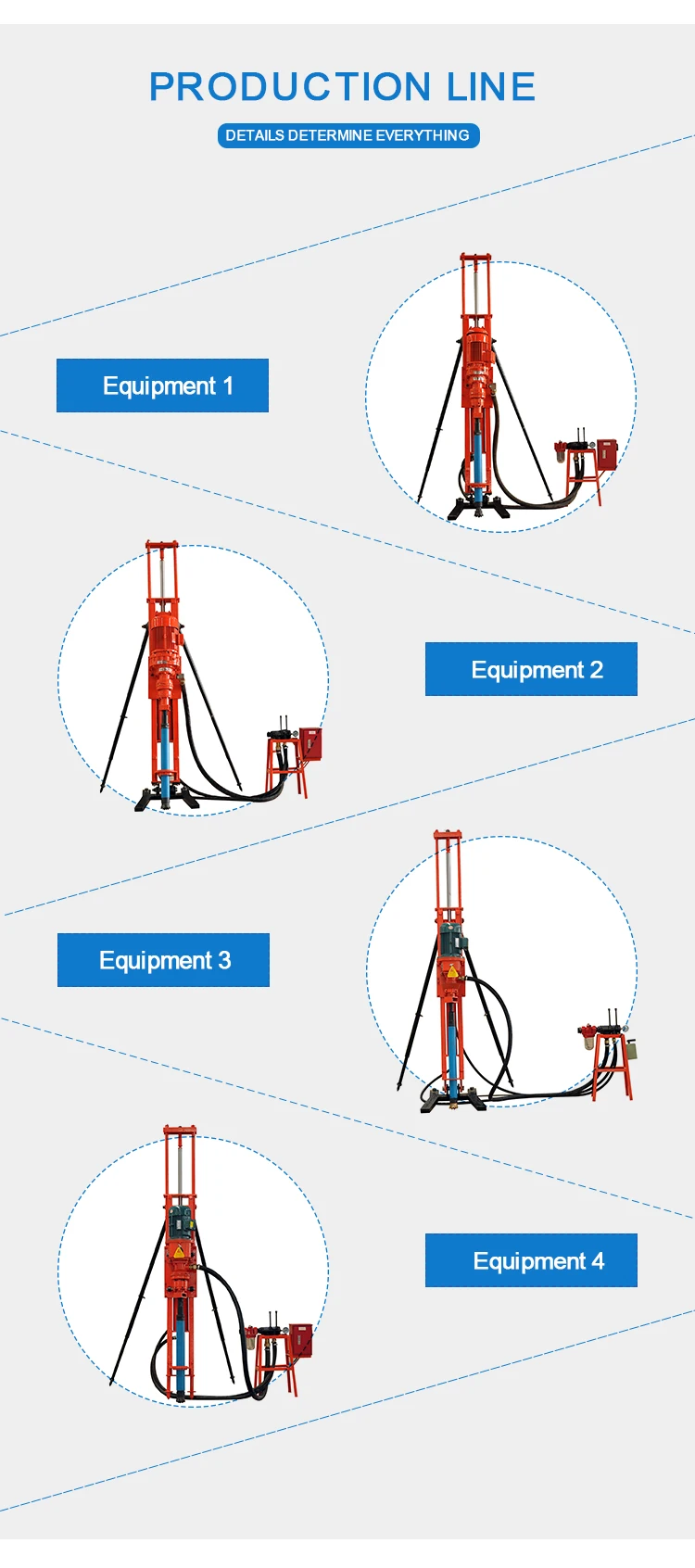 PRODUCTION LINE

DETAILS DETERMINE EVERYTHING

Equipment 1

Equipment 2

Equipment 3

Equipment 4