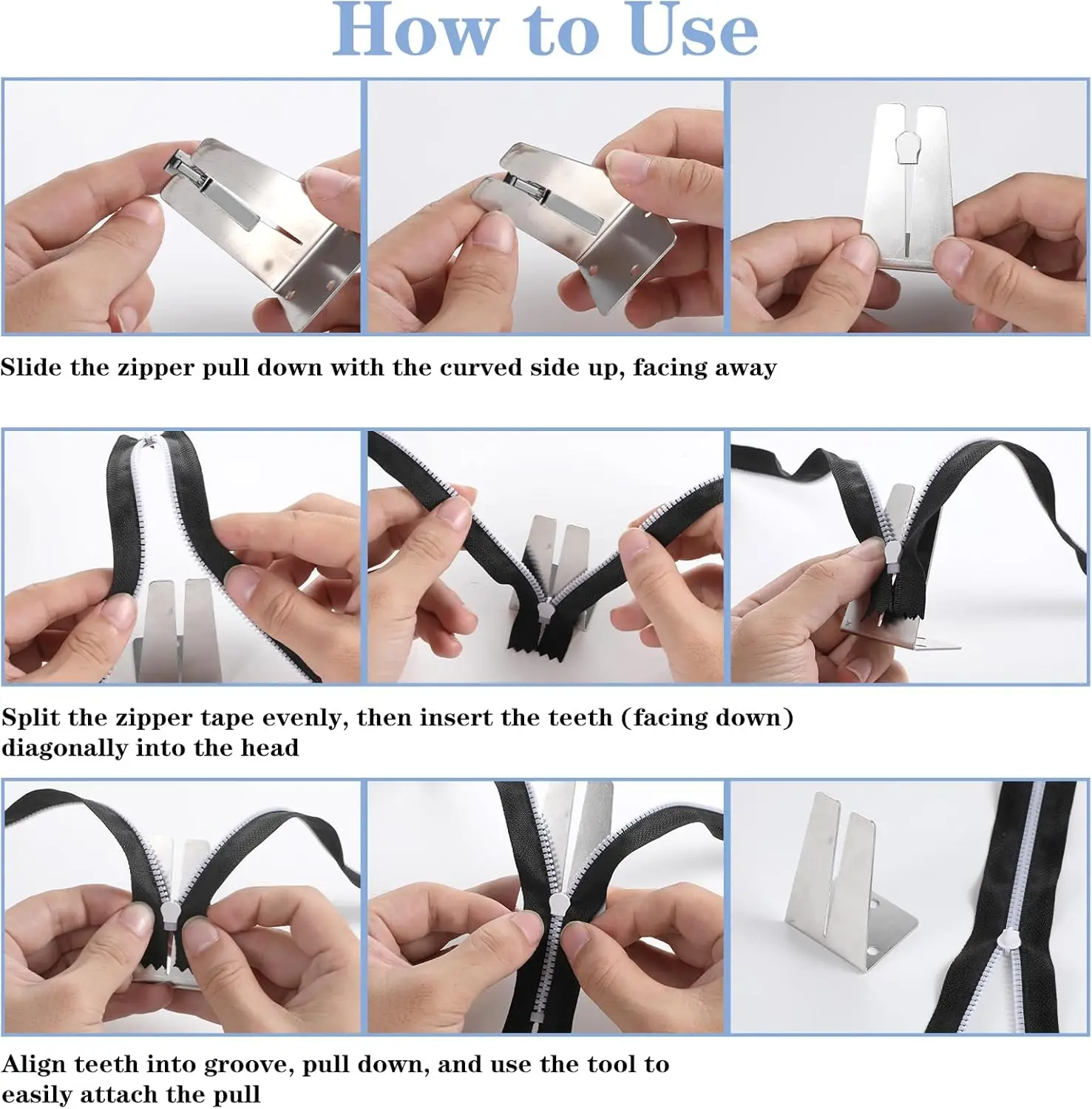 How to Use

Slide the zipper pull down with the curved side up, facing away

Split the zipper tape evenly, then insert the teeth (facing down) diagonally into the head

Align teeth into groove, pull down, and use the tool to easily attach the pull