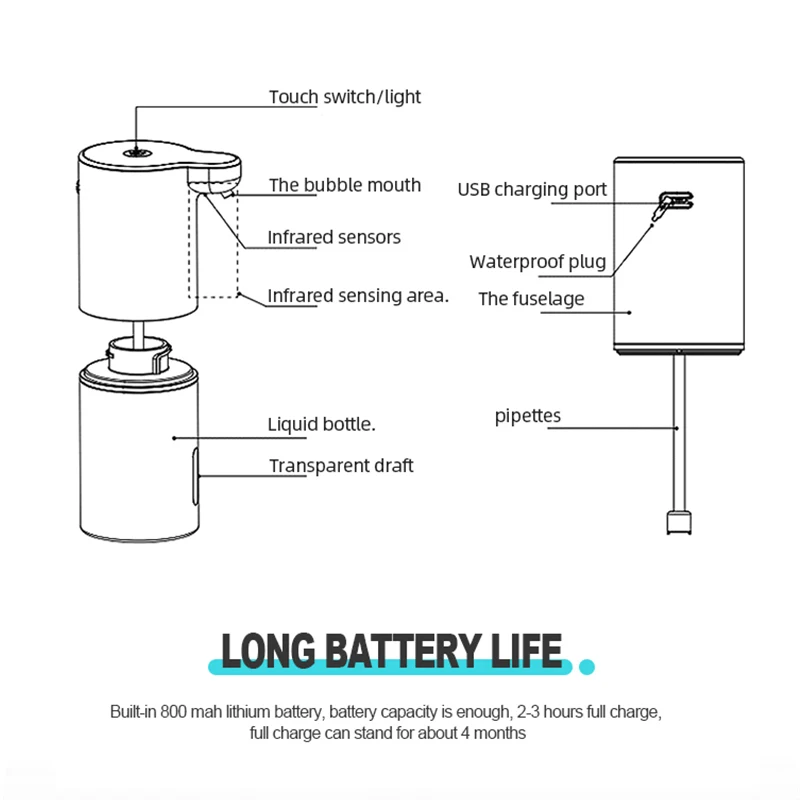 Touch switch/light

The bubble mouth

Infrared sensors

Infrared sensing area.

Liquid bottle.

Transparent draft

USB charging port

Waterproof plug

The fuselage

pipettes

LONG BATTERY LIFE

Built-in 800 mah lithium battery, battery capacity is enough, 2-3 hours full charge, full charge can stand for about 4 months