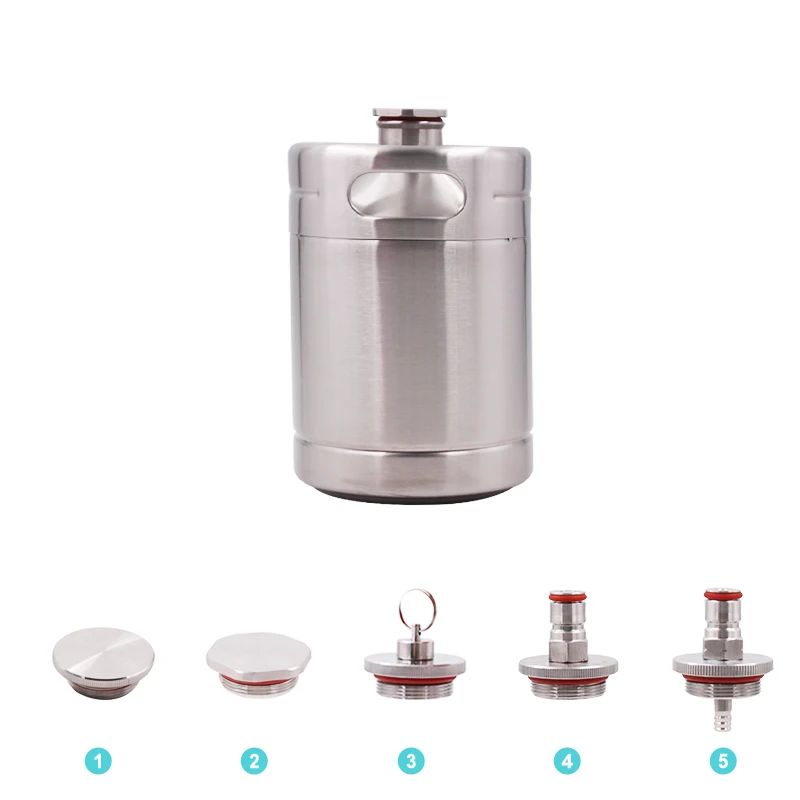 1 2 3 4 5