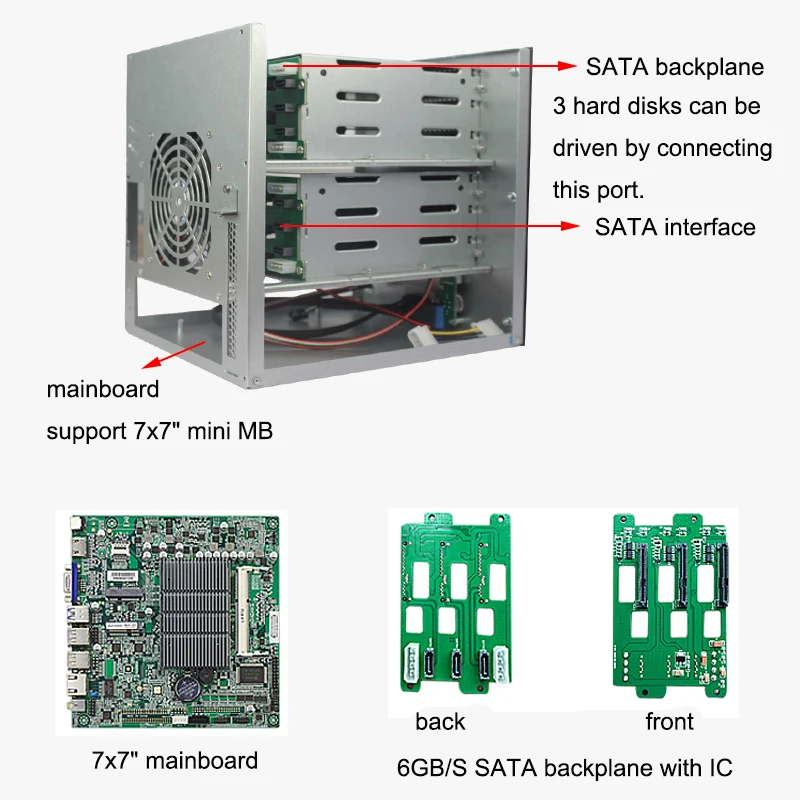 SATA backplane
3 hard disks can be driven by connecting this port.

SATA interface

mainboard
support 7x7" mini MB

7x7" mainboard

back

front

6GB/S SATA backplane with IC