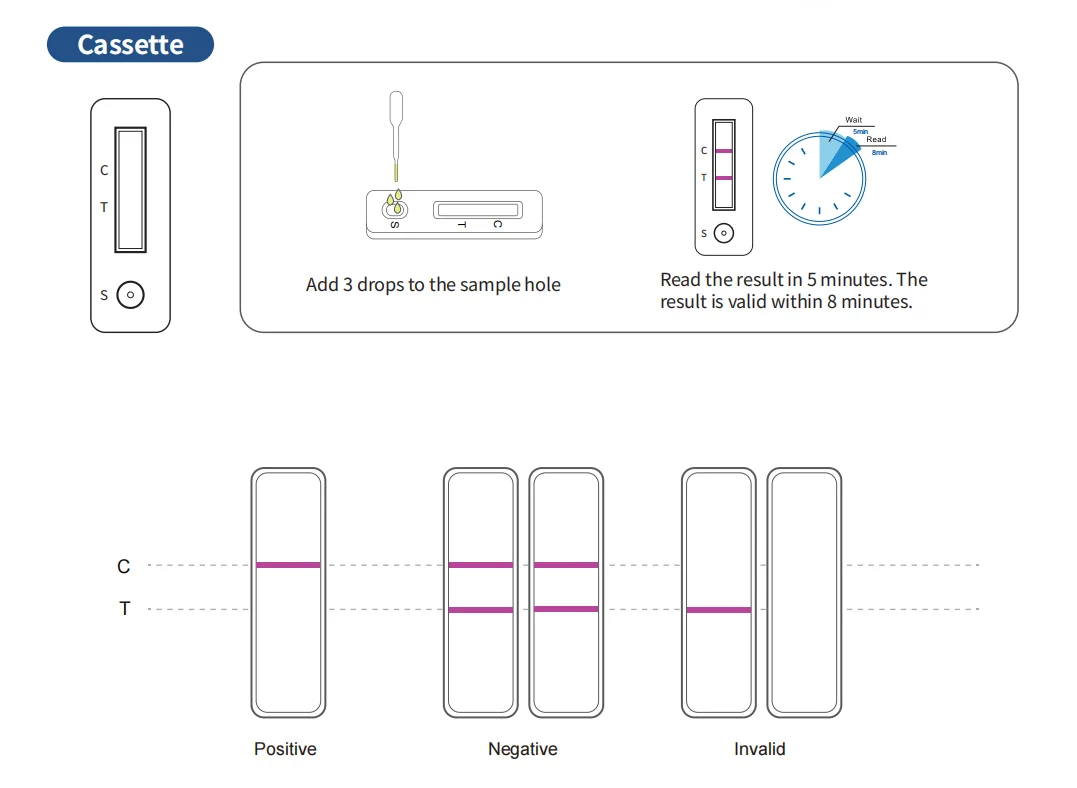 Cassette

C
T
S

S T C

Add 3 drops to the sample hole

C
T
S

Wait
5min
Read
8min

Read the result in 5 minutes. The result is valid within 8 minutes.

C
T

Positive

Negative

Invalid