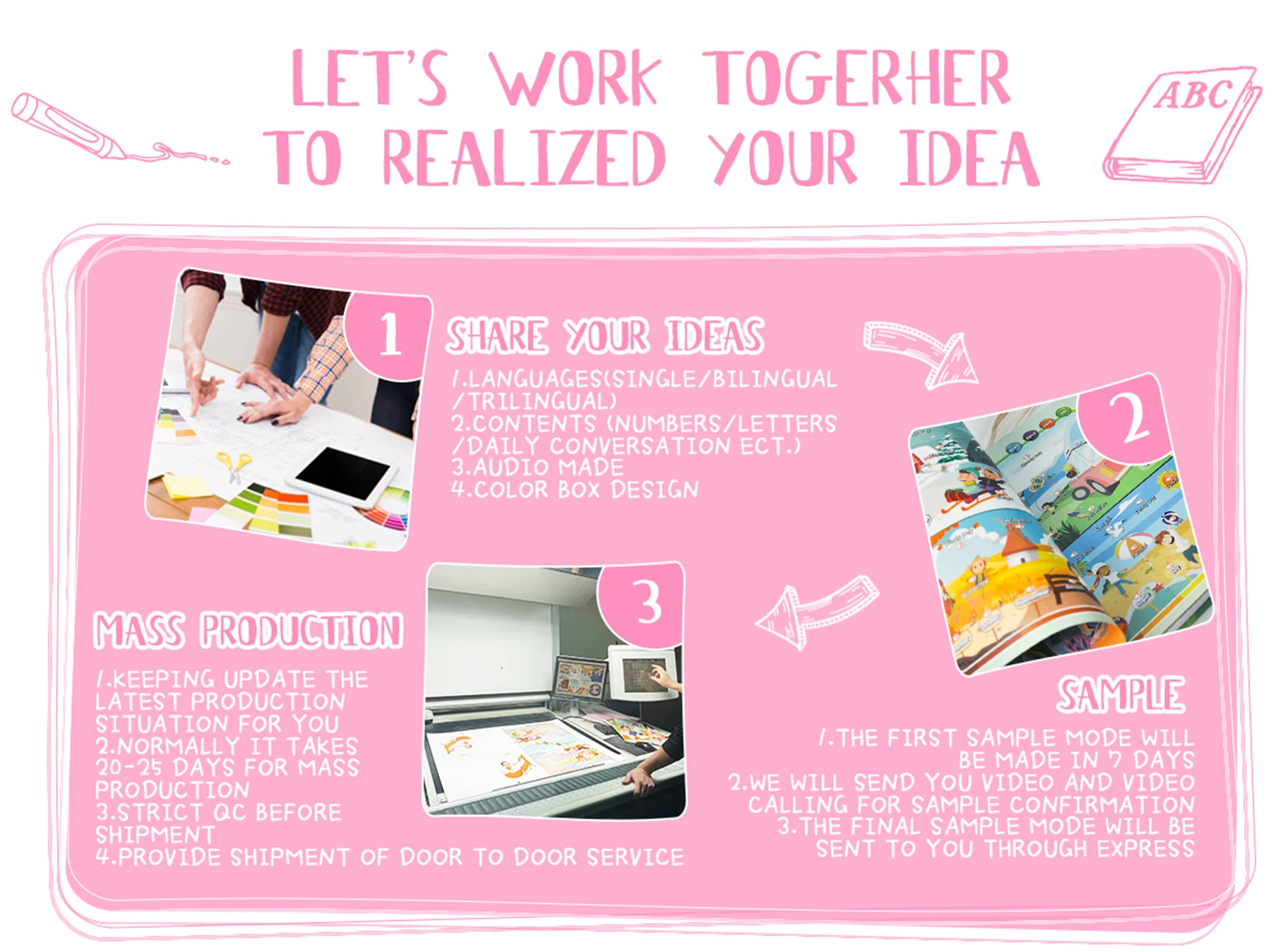 LET'S WORK TOGERHER TO REALIZED YOUR IDEA

ABC

1

SHARE YOUR IDEAS

1.LANGUAGES(SINGLE/BILINGUAL /TRILINGUAL)
2.CONTENTS (NUMBERS/LETTERS /DAILY CONVERSATION ECT.)
3.AUDIO MADE
4.COLOR BOX DESIGN

2

SAMPLE

1.THE FIRST SAMPLE MODE WILL BE MADE IN 7 DAYS
2.WE WILL SEND YOU VIDEO AND VIDEO CALLING FOR SAMPLE CONFIRMATION
3.THE FINAL SAMPLE MODE WILL BE SENT TO YOU THROUGH EXPRESS

3

MASS PRODUCTION

1.KEEPING UPDATE THE LATEST PRODUCTION SITUATION FOR YOU
2.NORMALLY IT TAKES 20-25 DAYS FOR MASS PRODUCTION
3.STRICT QC BEFORE SHIPMENT
4.PROVIDE SHIPMENT OF DOOR TO DOOR SERVICE