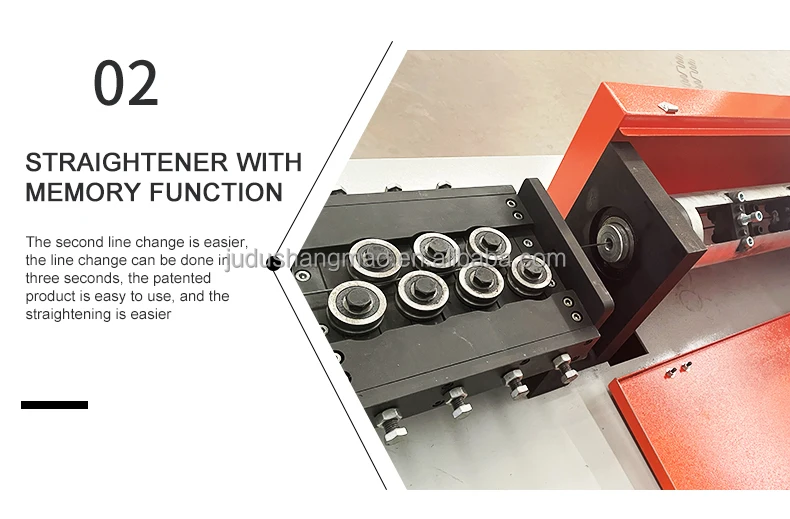 02

STRAIGHTENER WITH MEMORY FUNCTION

The second line change is easier, the line change can be done in three seconds, the patented product is easy to use, and the straightening is easier

judushangmac.en.alibaba.com