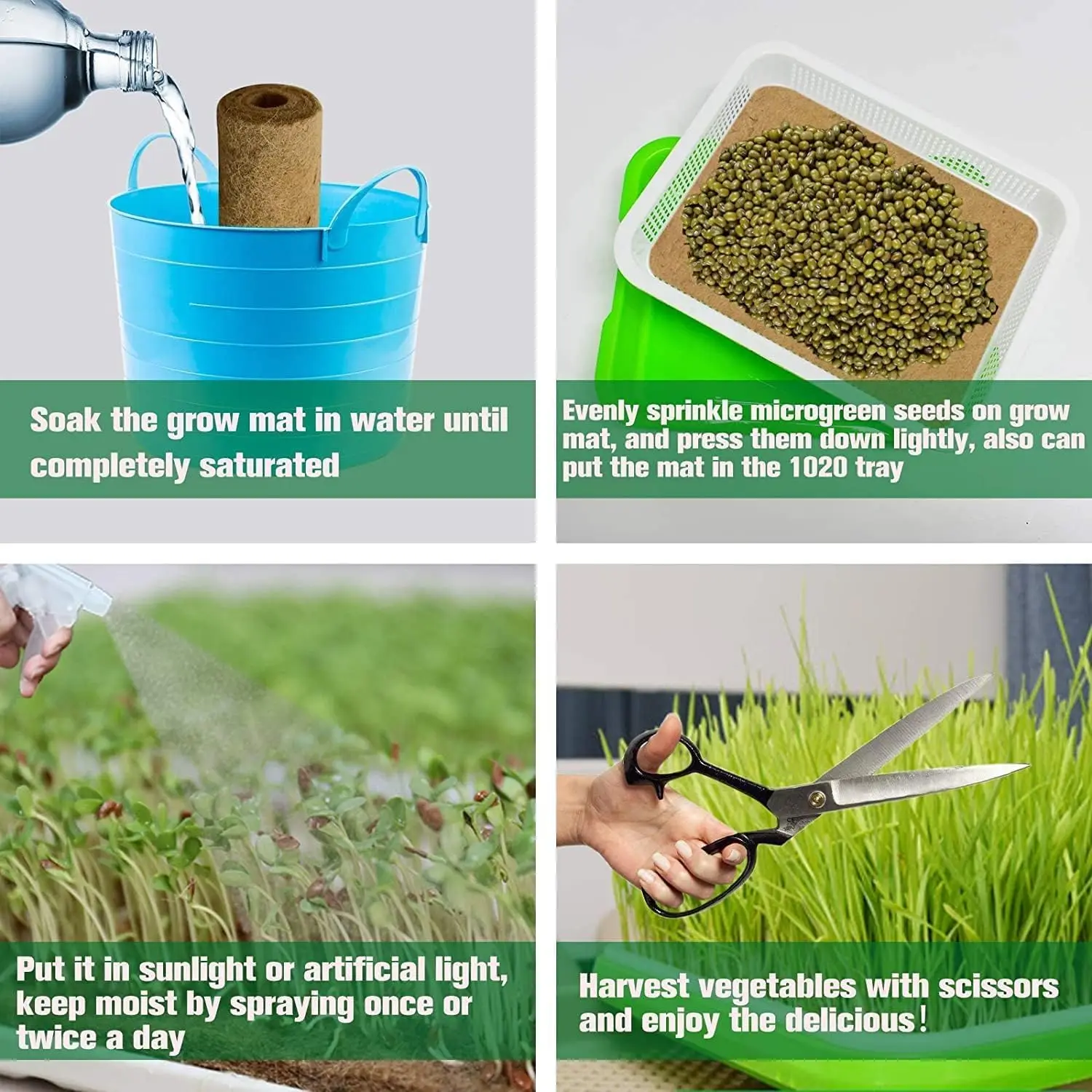 Soak the grow mat in water until completely saturated

Evenly sprinkle microgreen seeds on grow mat, and press them down lightly, also can put the mat in the 1020 tray

Put it in sunlight or artificial light, keep moist by spraying once or twice a day

Harvest vegetables with scissors and enjoy the delicious!