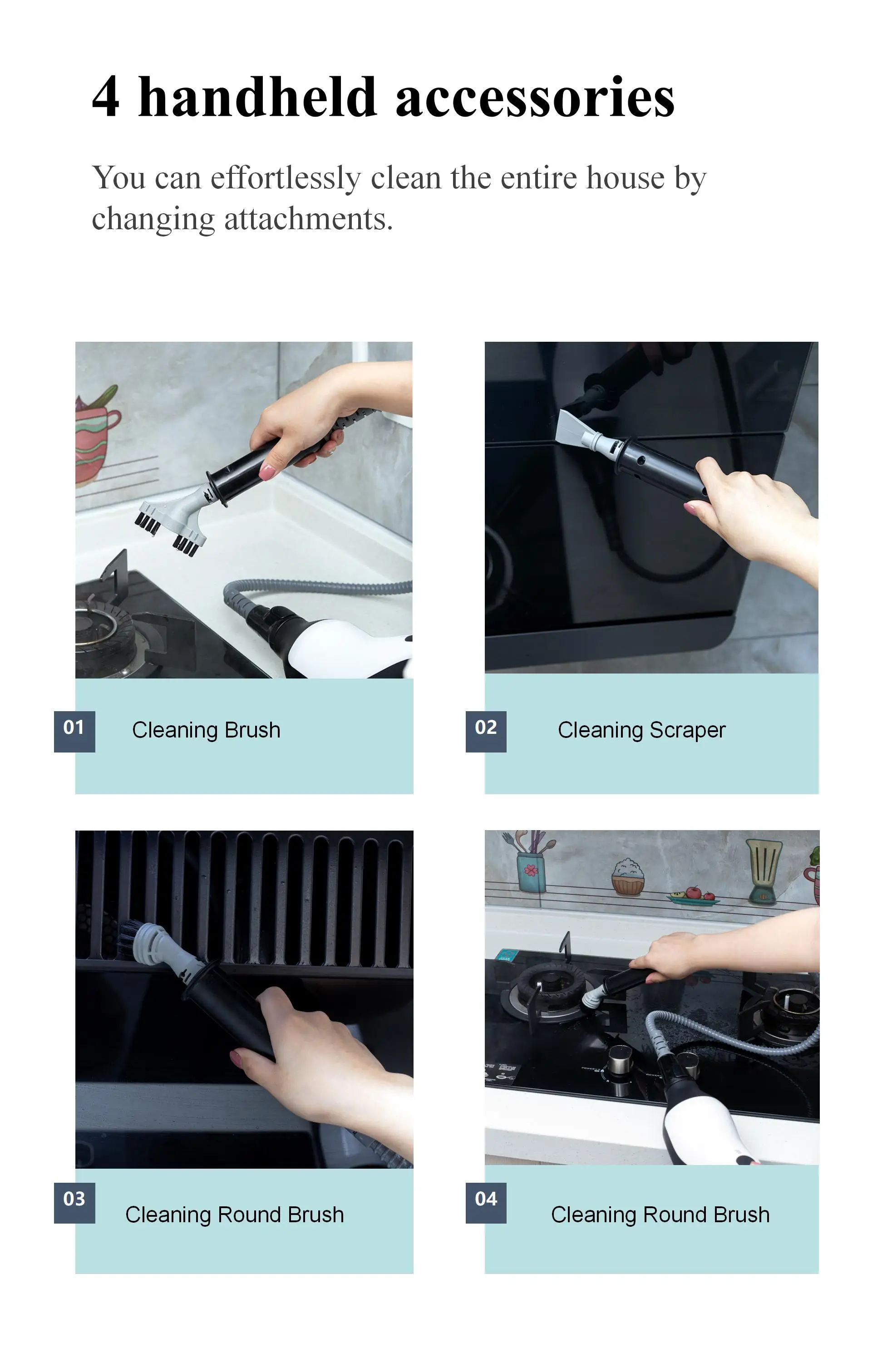 4 handheld accessories

You can effortlessly clean the entire house by changing attachments.

01 Cleaning Brush

02 Cleaning Scraper

03 Cleaning Round Brush

04 Cleaning Round Brush