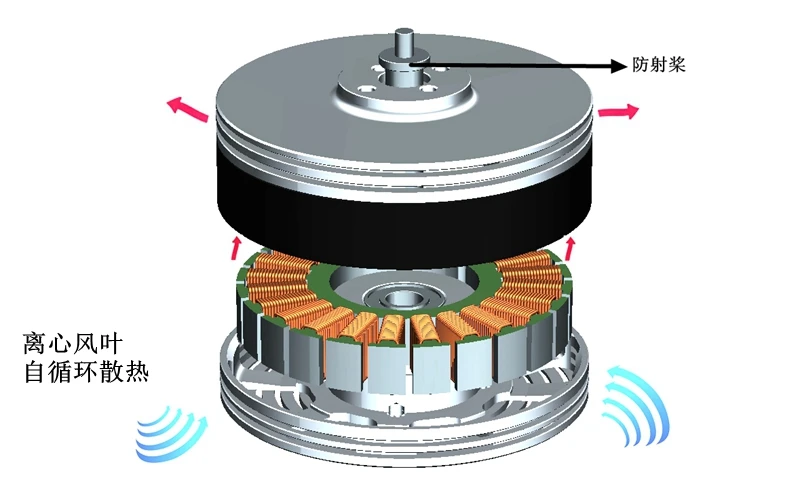 防射桨

离心风叶
自循环散热